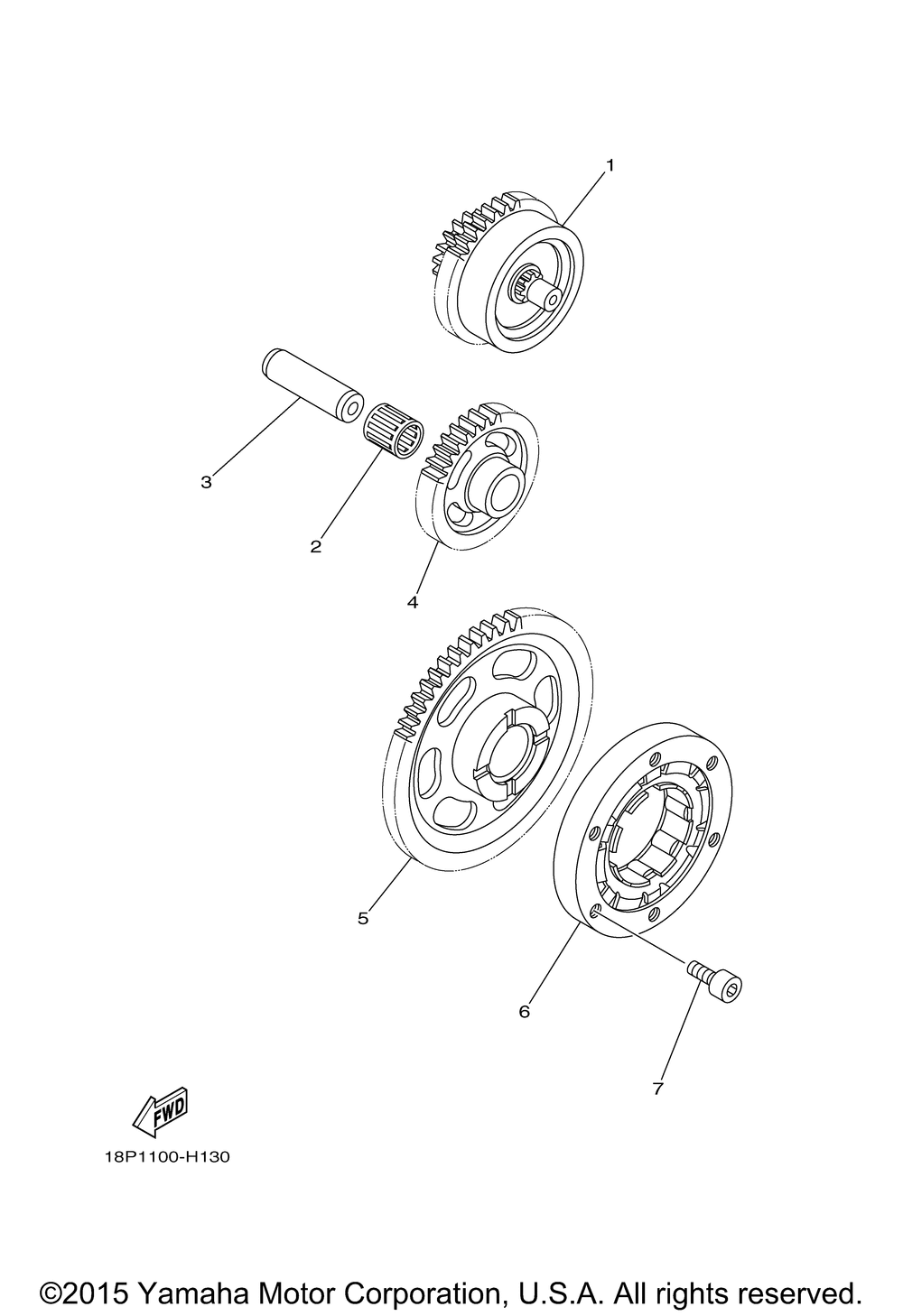 1

3

2

4

5

6

7

FWD

18P1100-H130

©2015 Yamaha Motor Corporation, U.S.A. All rights reserved.