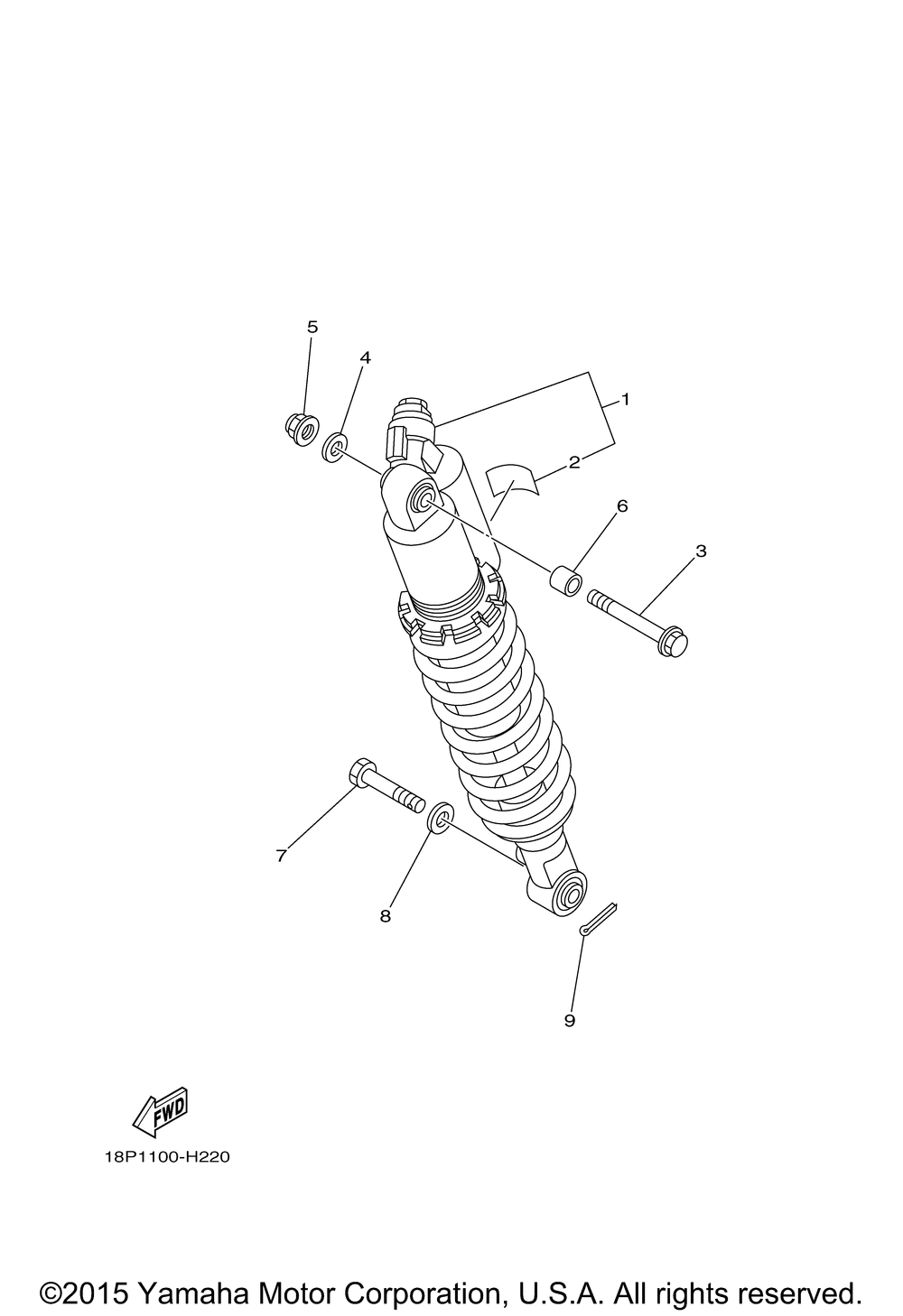 5
4
1
2
6
3
7
8
9
FWD
18P1100-H220
©2015 Yamaha Motor Corporation, U.S.A. All rights reserved.