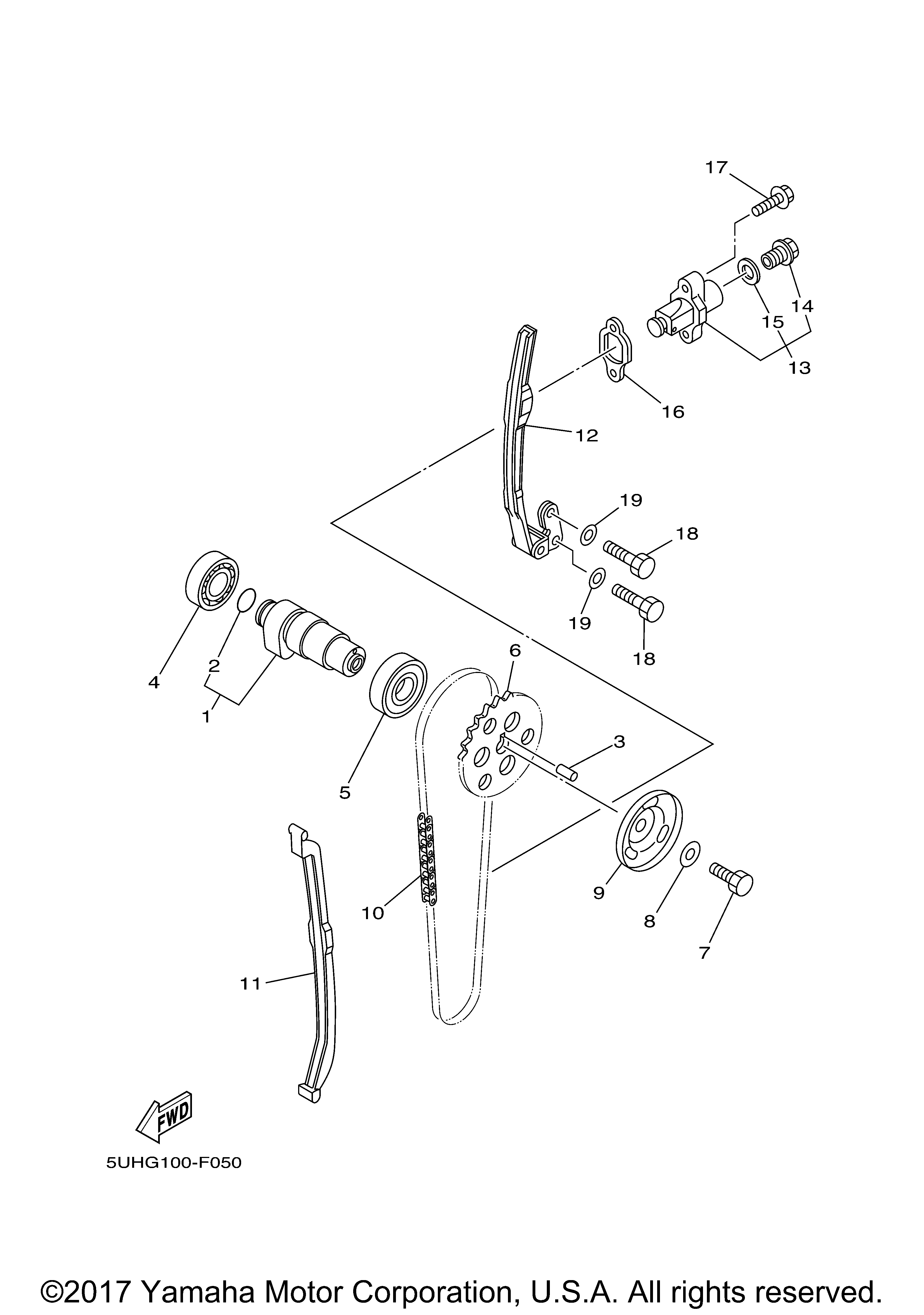 17
14
15
13
16
12
19
18
19
18
4
2
1
6
3
5
9
8
7
10
11
FWD
5UHG100-F050
©2017 Yamaha Motor Corporation, U.S.A. All rights reserved.