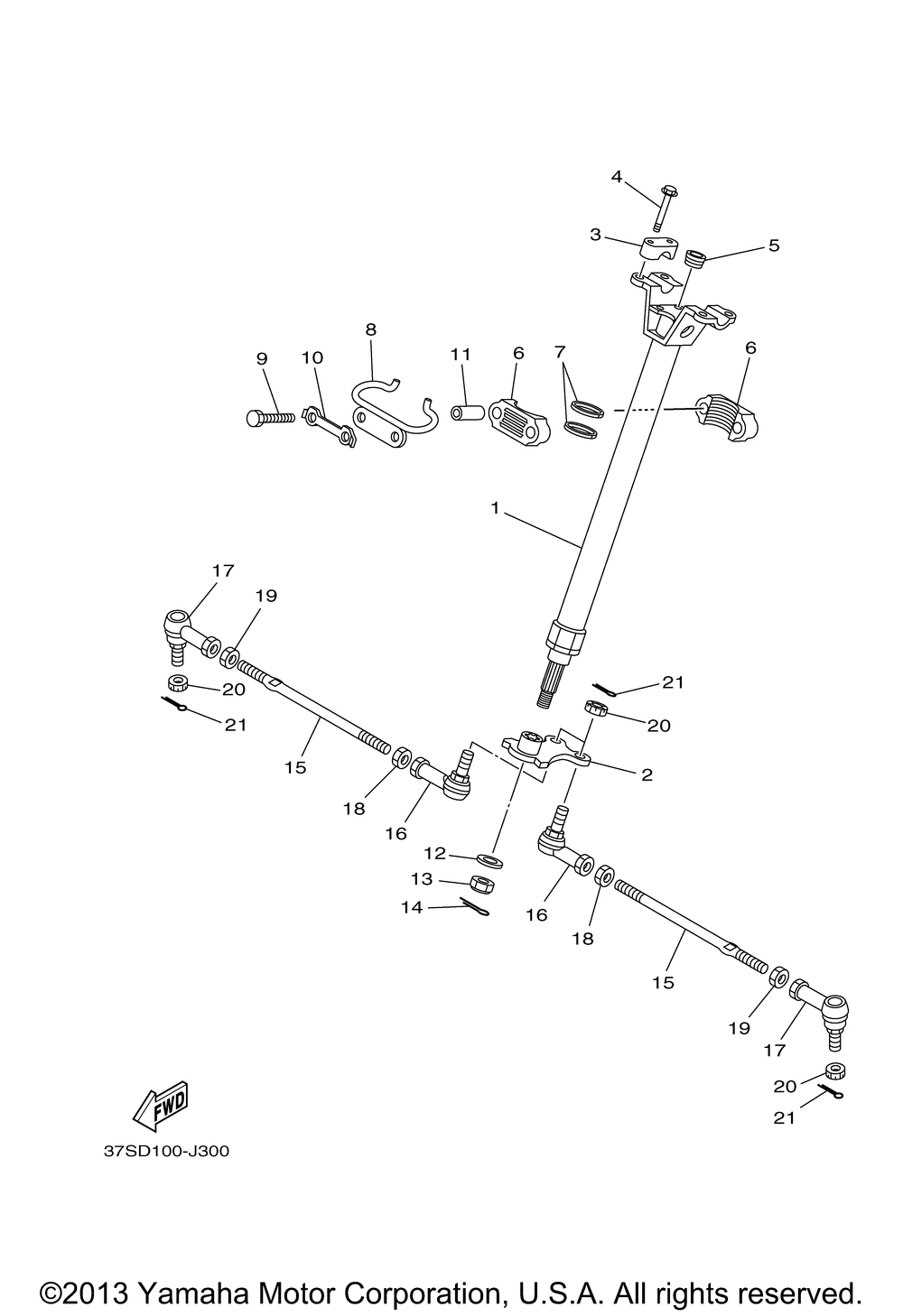 4
3
5
8
9
10
11
6
7
6
1
17
19
20
21
15
18
16
21
20
2
12
13
14
16
18
15
19
17
20
21
FWD
37SD100-J300

©2013 Yamaha Motor Corporation, U.S.A. All rights reserved.