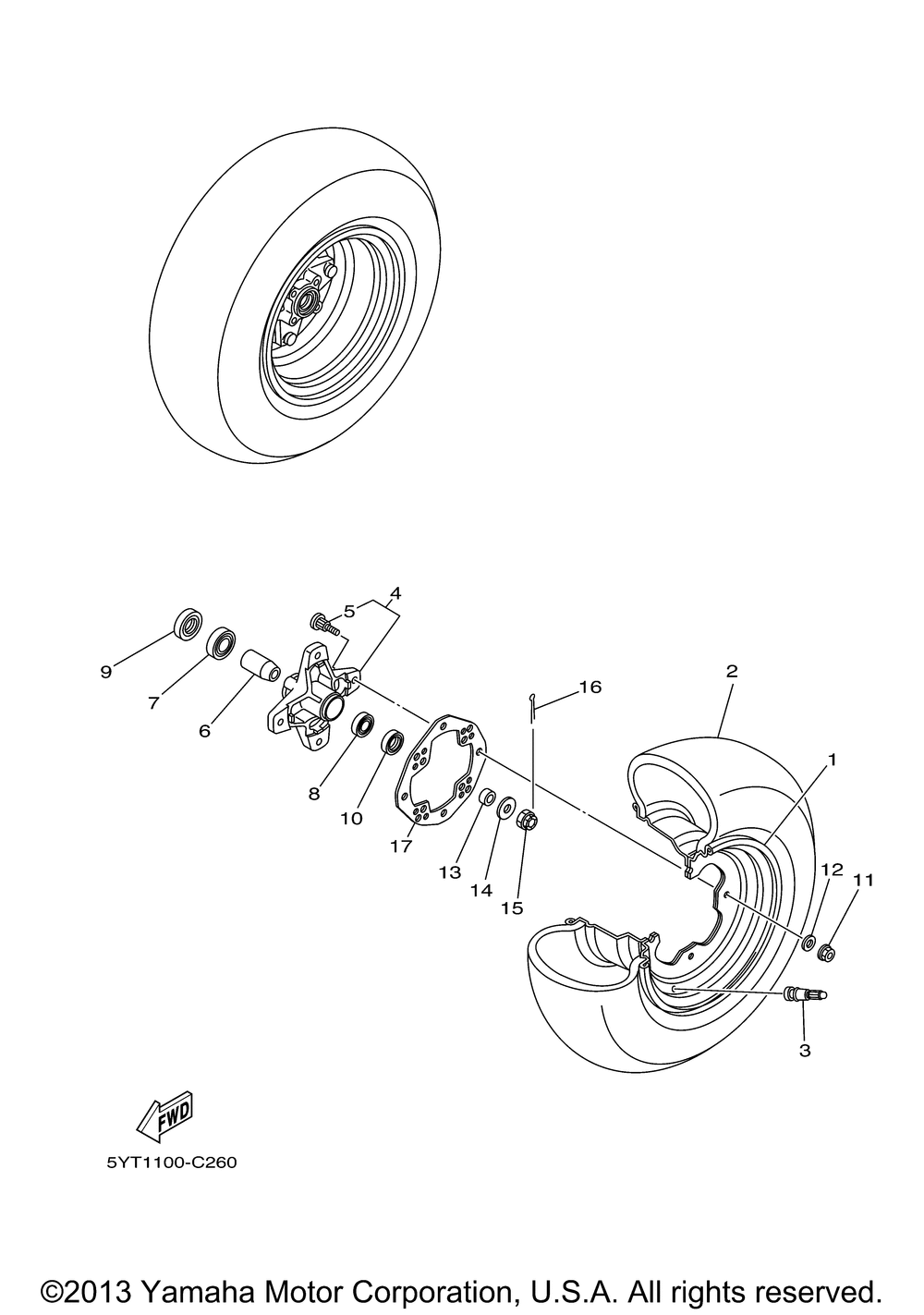 4
5
9
7
6
16
2
1
8
10
17
13
14
15
12
11
3
FWD
5YT1100-C260
©2013 Yamaha Motor Corporation, U.S.A. All rights reserved.