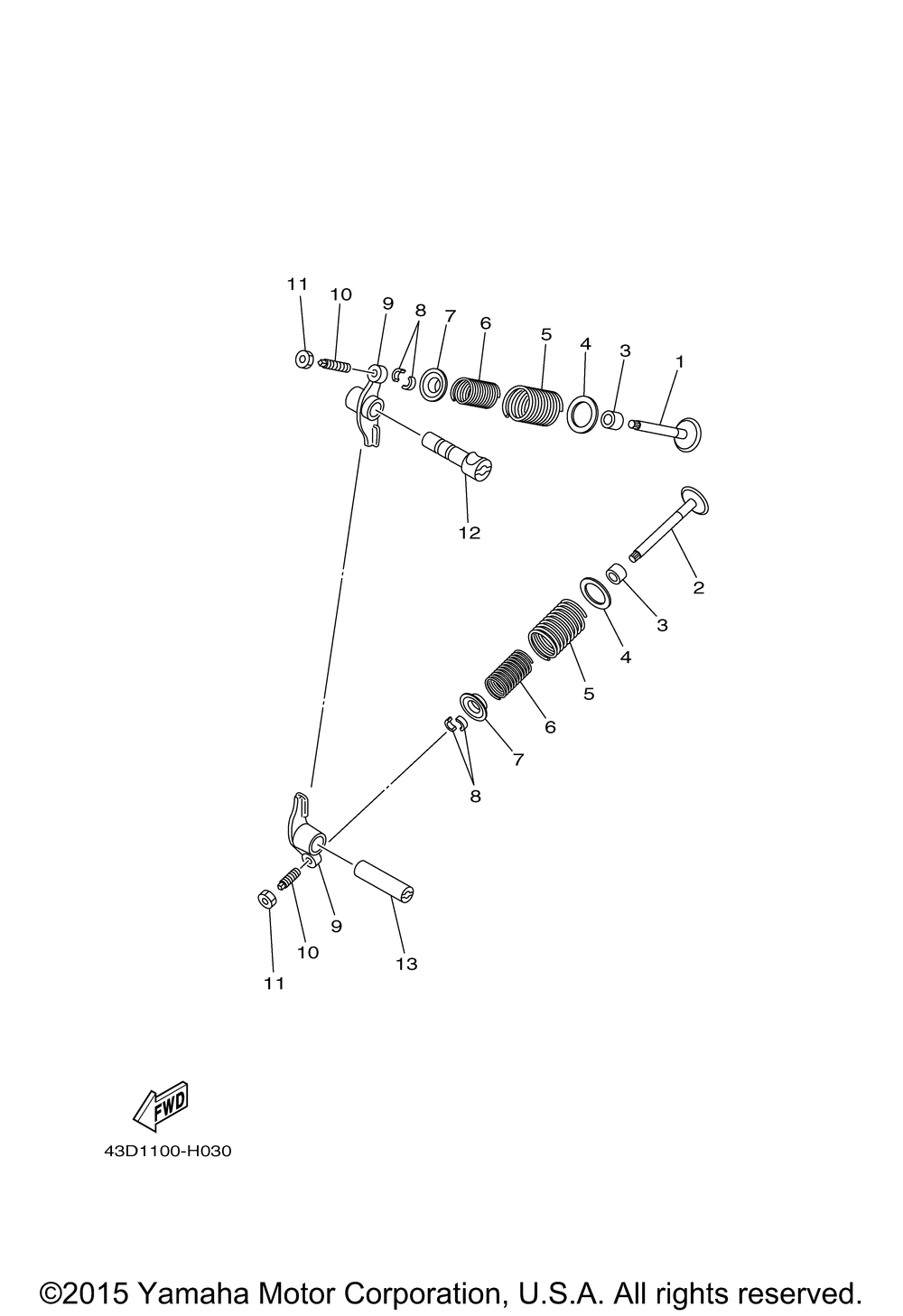 11
10
9
8
7
6
5
4
3
1

12

2
3
4
5
6
7
8

9
10
11
13

FWD

43D1100-H030

©2015 Yamaha Motor Corporation, U.S.A. All rights reserved.