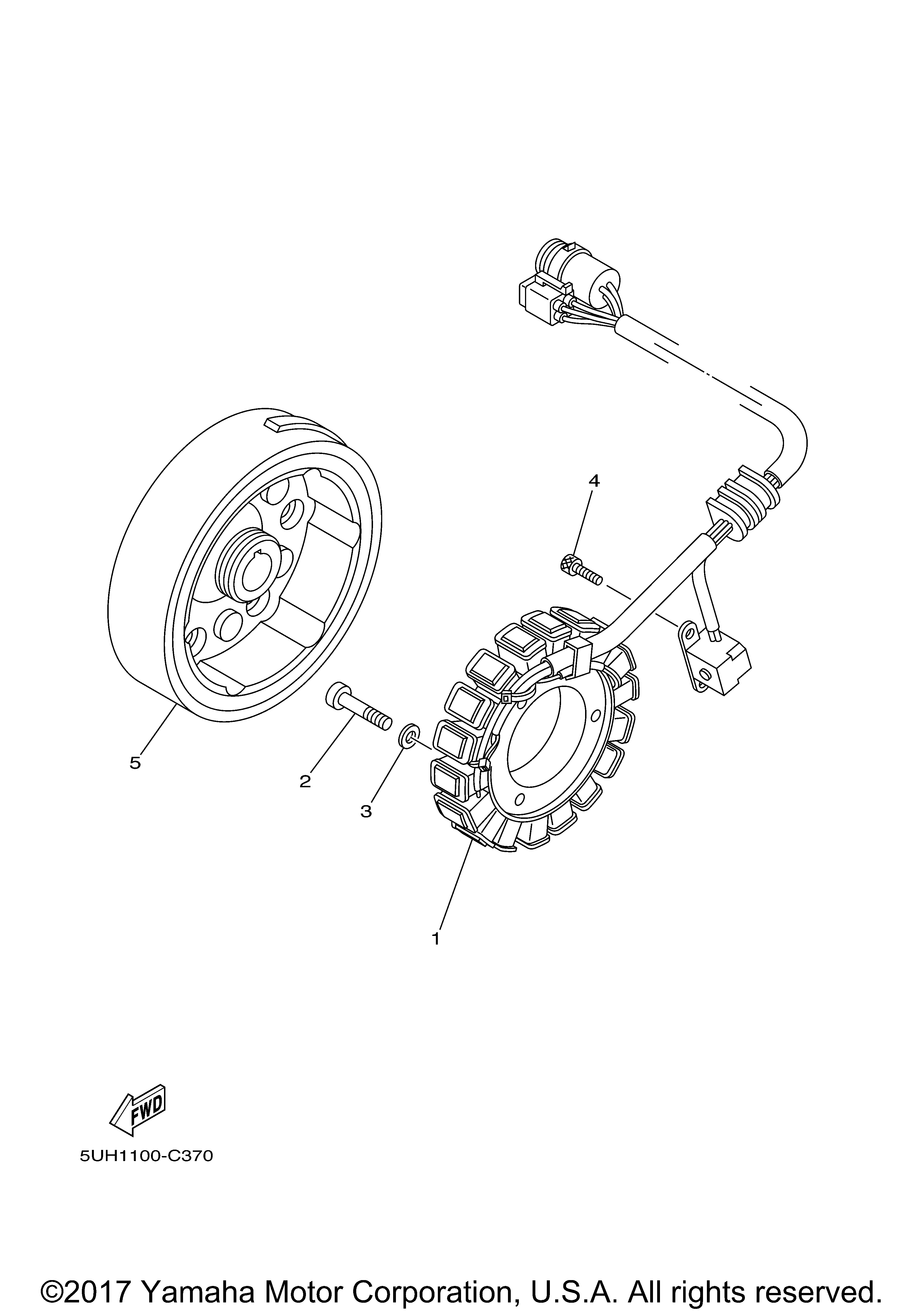 4

5

2

3

1

FWD

5UH1100-C370

©2017 Yamaha Motor Corporation, U.S.A. All rights reserved.