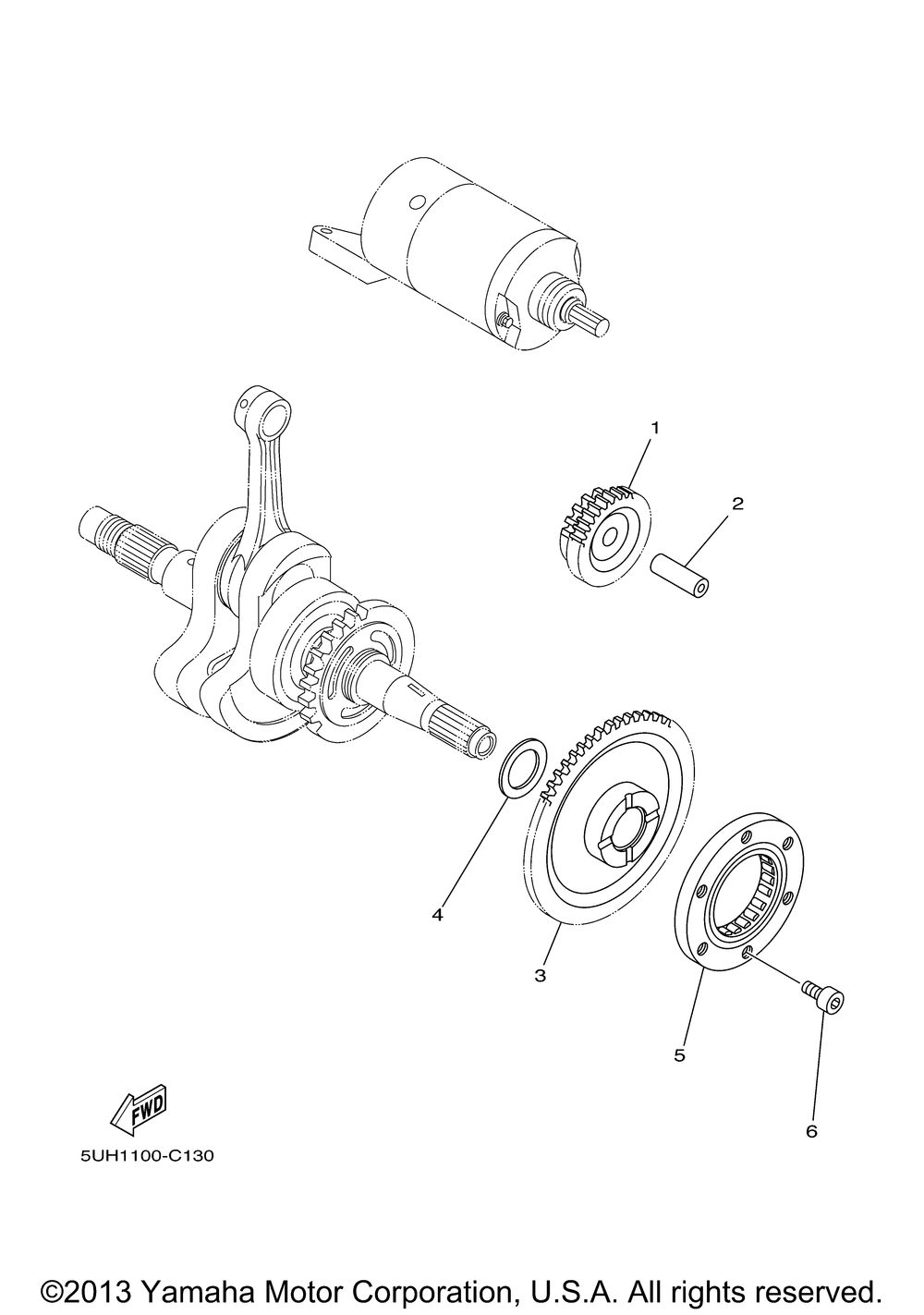 1

2

4

3

5

6

FWD

5UH1100-C130

©2013 Yamaha Motor Corporation, U.S.A. All rights reserved.