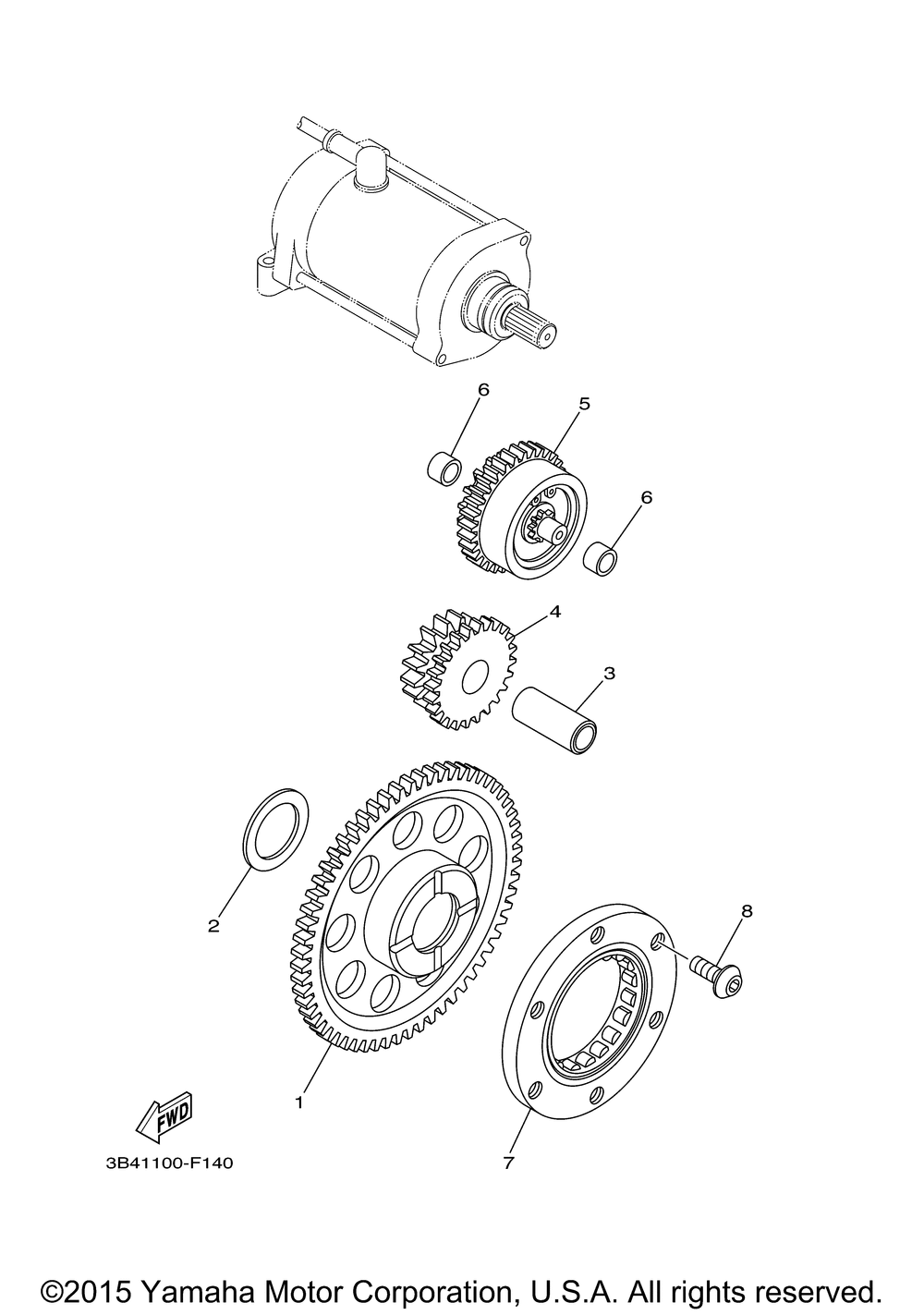 6
5
6
4
3
2
8
1
FWD
3B41100-F140
7

©2015 Yamaha Motor Corporation, U.S.A. All rights reserved.