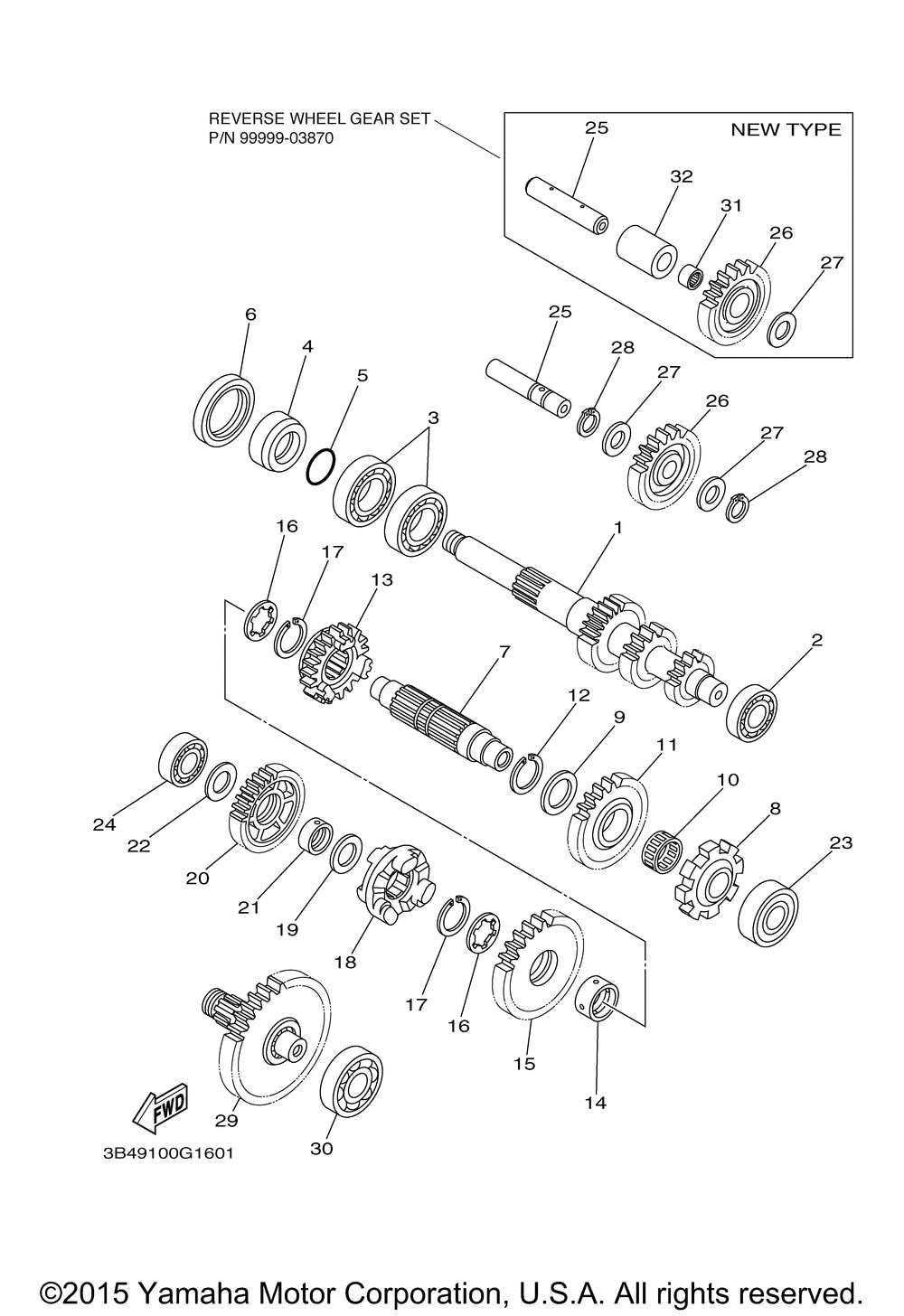 REVERSE WHEEL GEAR SET
P/N 99999-03870

NEW TYPE

25
32
31
26
27

6
4
5
3
25
28
27
26
27
28

16
17
13
1
7
2
12
9
11
10
8
23
24
22
20
21
19
18
17
16
15
14
29
30

FWD

3B49100G1601

©2015 Yamaha Motor Corporation, U.S.A. All rights reserved.