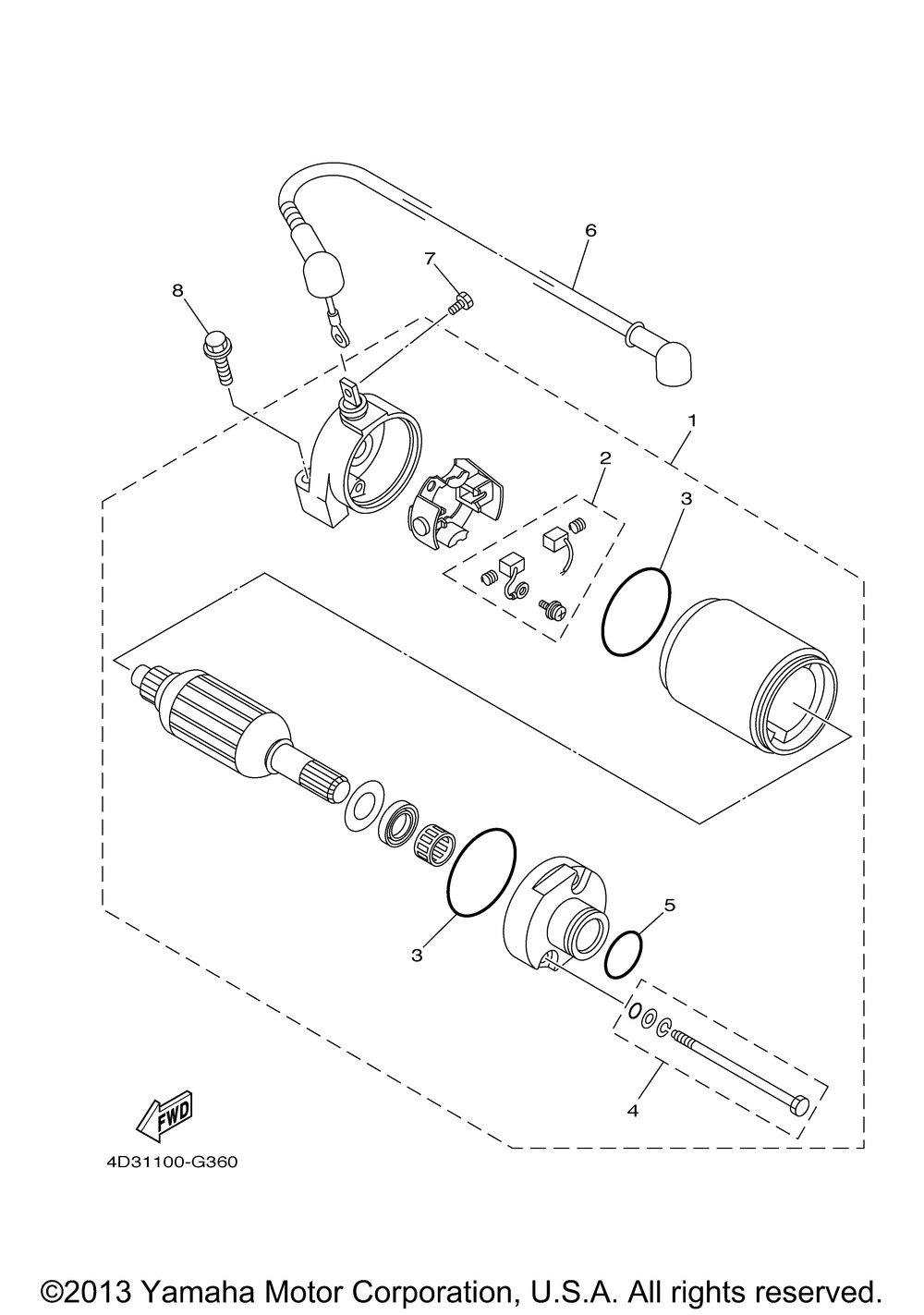 6
7
8
1
2
3
3
5
4
FWD
4D31100-G360

©2013 Yamaha Motor Corporation, U.S.A. All rights reserved.