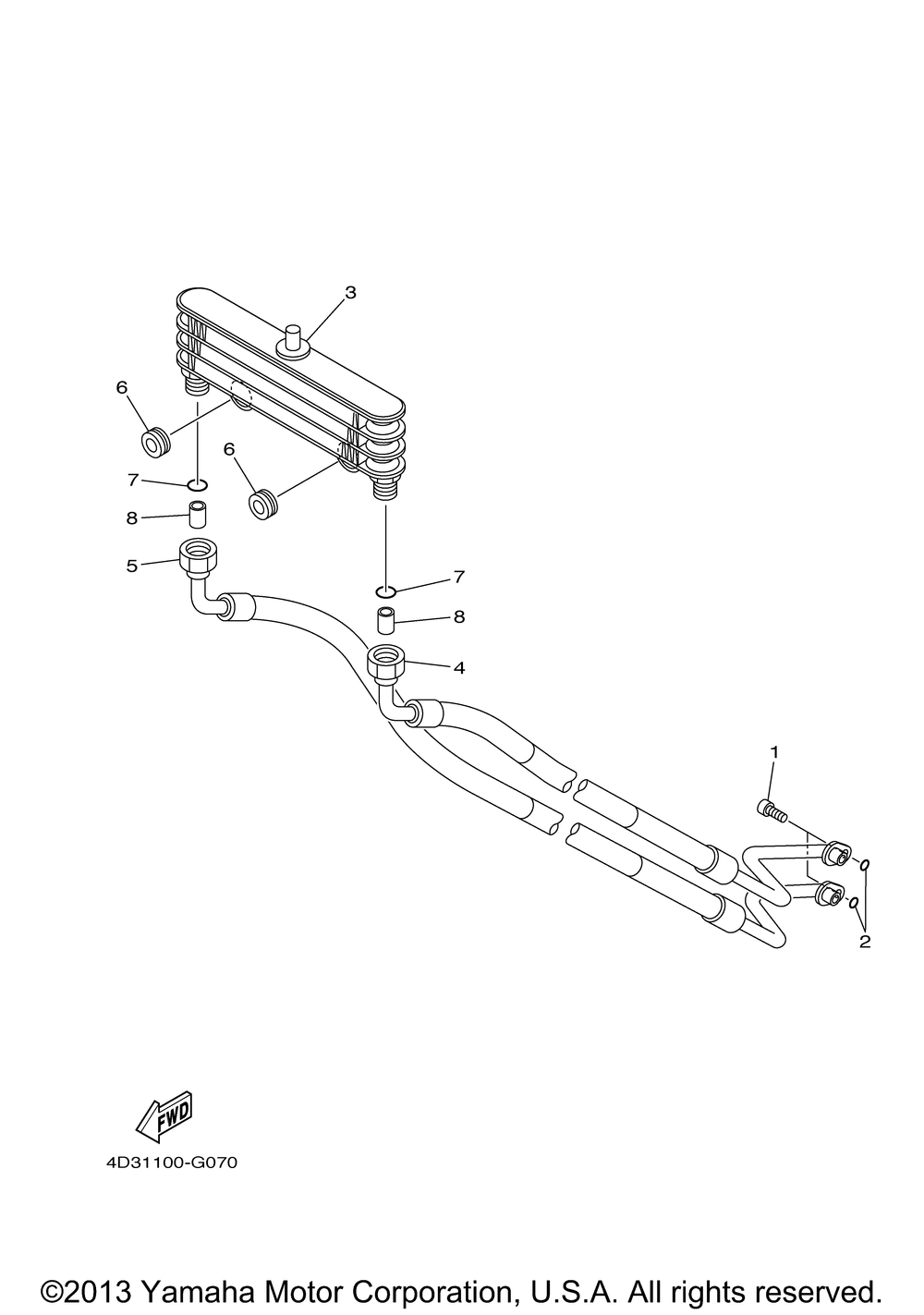 3

6

6

7

8

5

7

8

4

1

2

FWD

4D31100-G070

©2013 Yamaha Motor Corporation, U.S.A. All rights reserved.