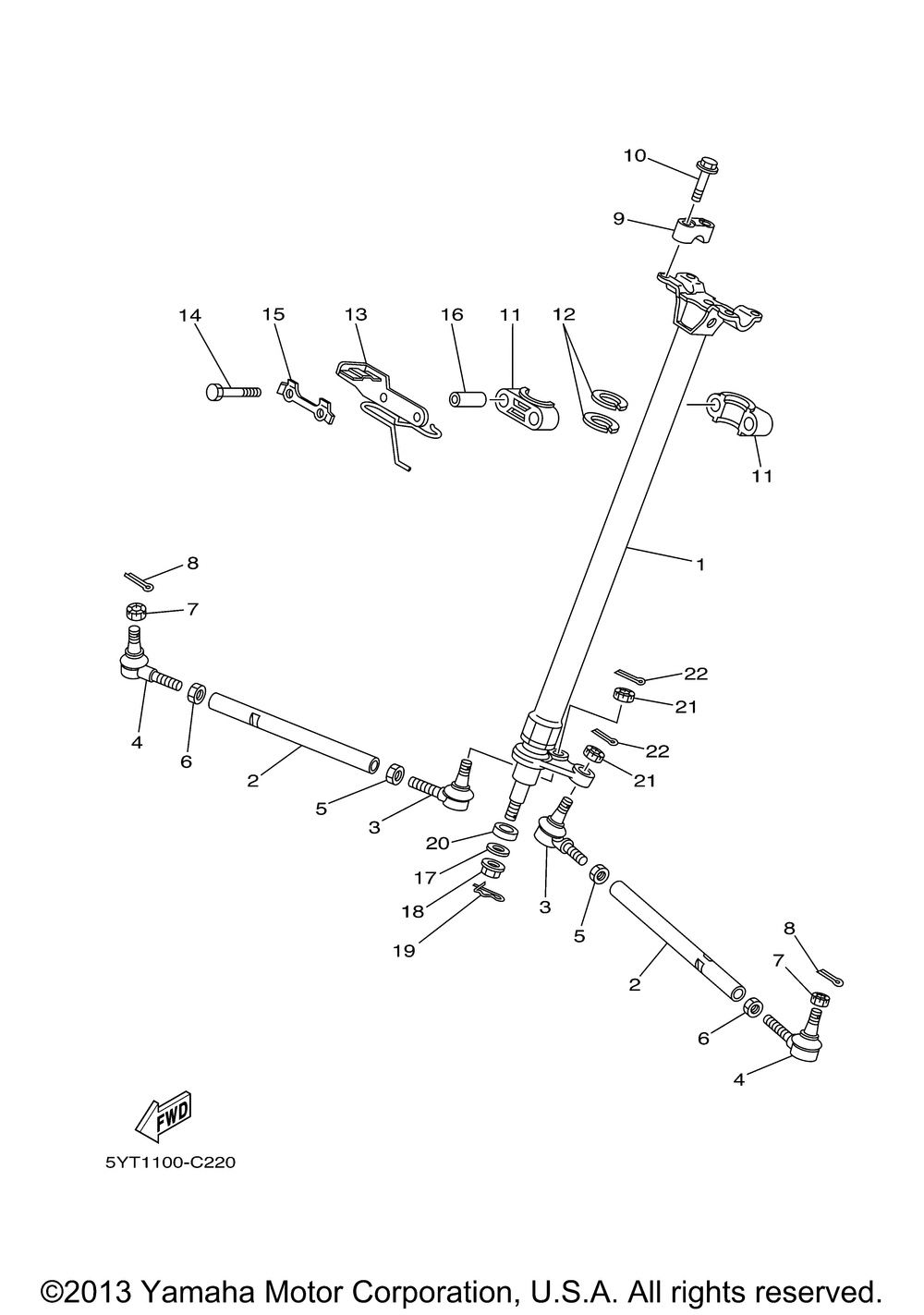 10
9
14
15
13
16
11
12
11
1
8
7
4
6
2
5
3
22
21
22
21
20
17
18
19
3
5
2
8
7
6
4
FWD
5YT1100-C220

©2013 Yamaha Motor Corporation, U.S.A. All rights reserved.