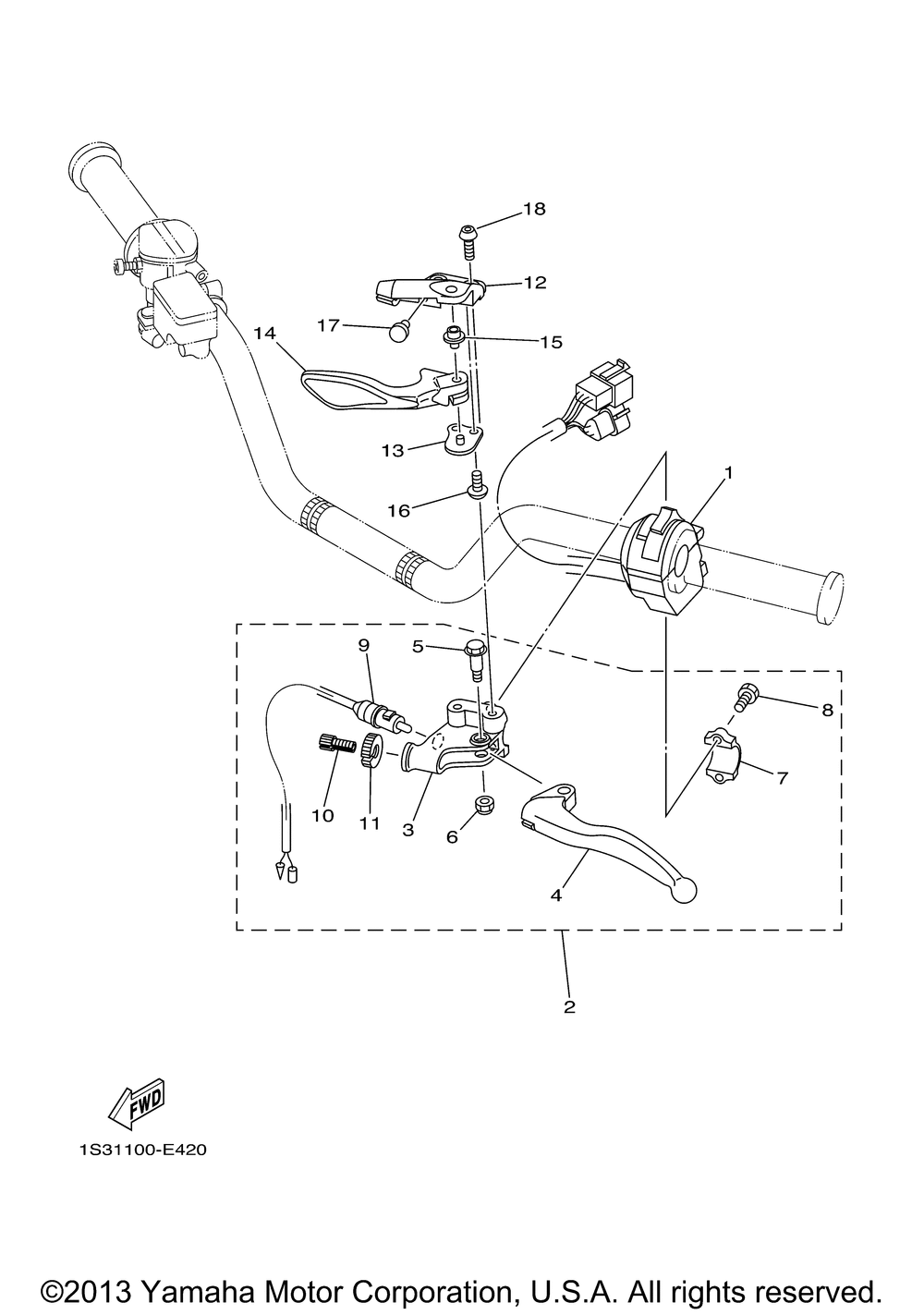 18
12
17
15
14
13
16
1
9
5
8
7
10
11
3
6
4
2
FWD
1S31100-E420
©2013 Yamaha Motor Corporation, U.S.A. All rights reserved.