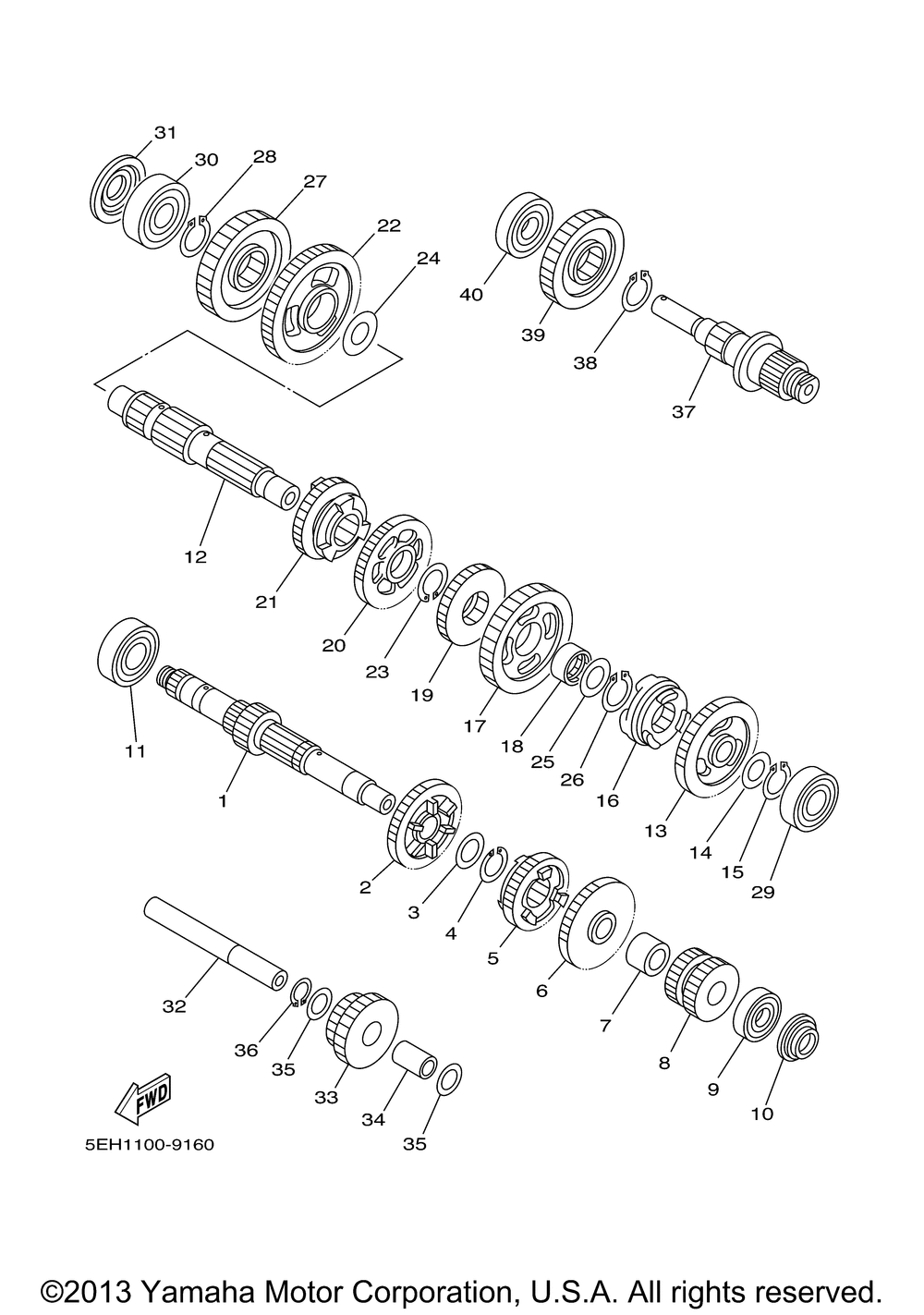 31
30
28
27
22
24
40
39
38
37
12
21
20
23
19
17
18
25
26
16
13
14
15
29
11
1
2
3
4
5
6
7
8
9
10
32
36
35
33
34
35
FWD
5EH1100-9160

©2013 Yamaha Motor Corporation, U.S.A. All rights reserved.