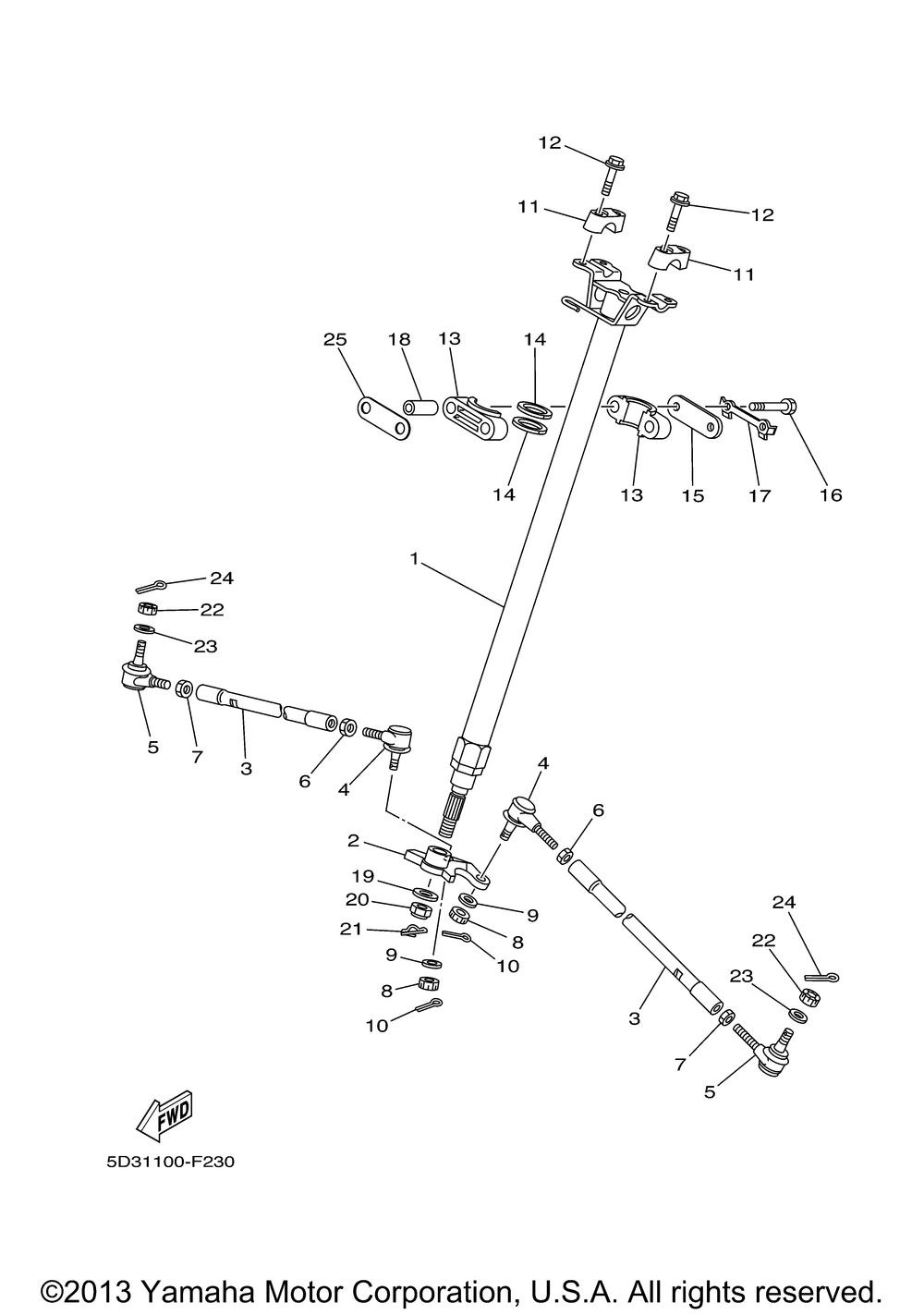 12
11
12
11
25
18
13
14
14
13
15
17
16
1
24
22
23
5
7
3
6
4
4
6
2
19
20
21
9
8
10
9
8
10
24
22
23
3
7
5
FWD
5D31100-F230
©2013 Yamaha Motor Corporation, U.S.A. All rights reserved.