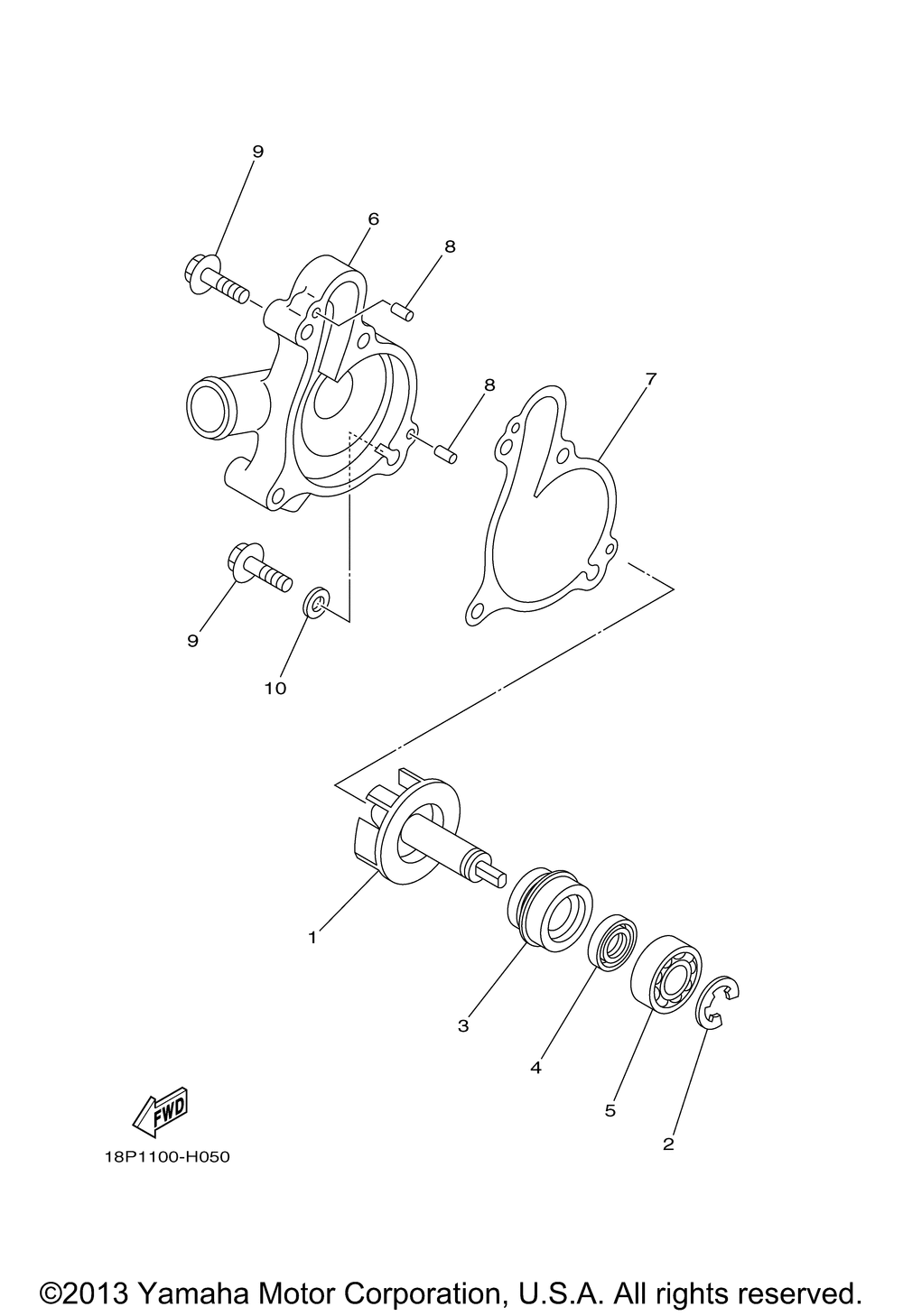 9

6

8

8

7

9

10

1

3

4

5

2

FWD

18P1100-H050

©2013 Yamaha Motor Corporation, U.S.A. All rights reserved.