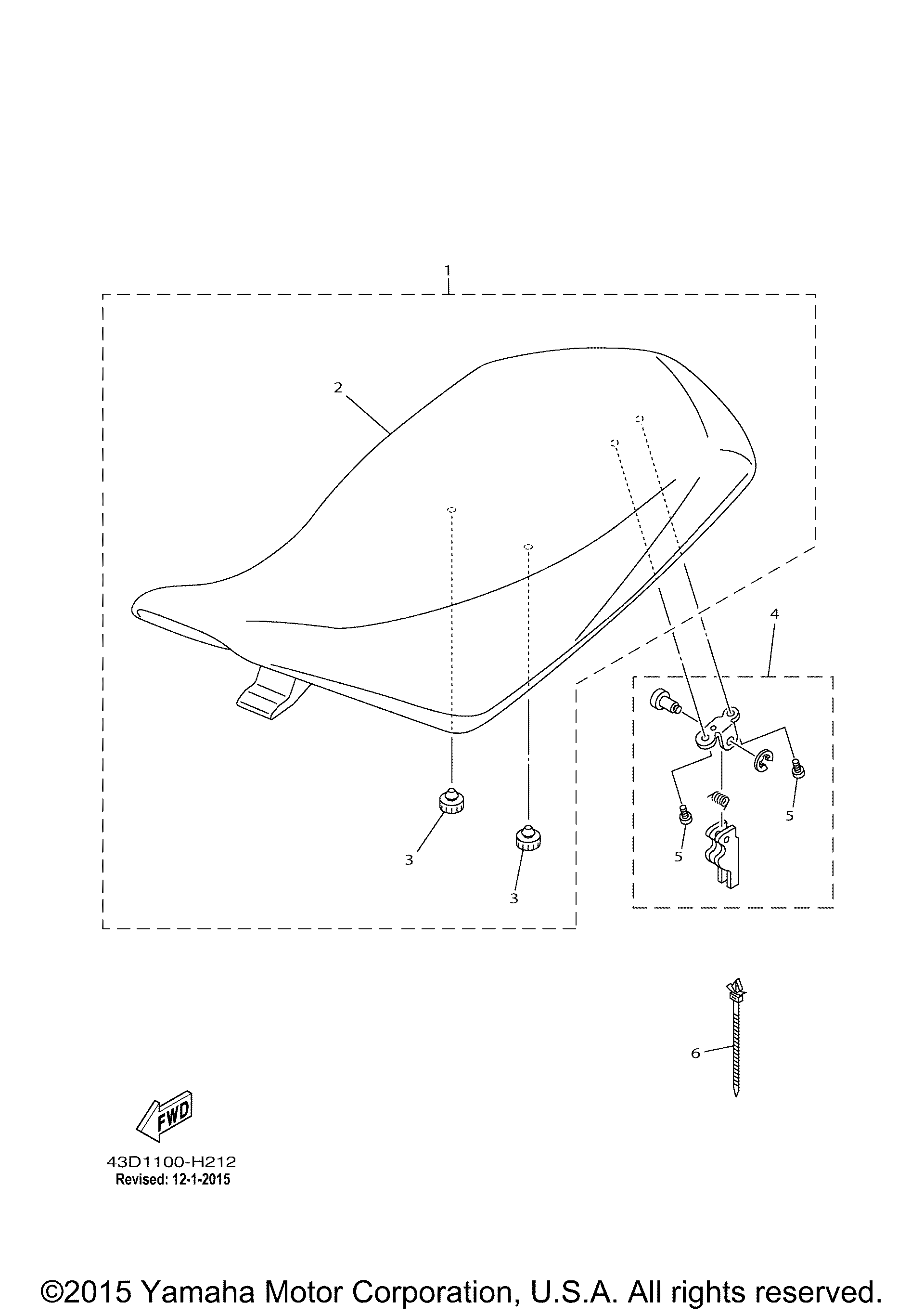 1

2

4

5

5

3

3

6

FWD

43D1100-H212
Revised: 12-1-2015

©2015 Yamaha Motor Corporation, U.S.A. All rights reserved.