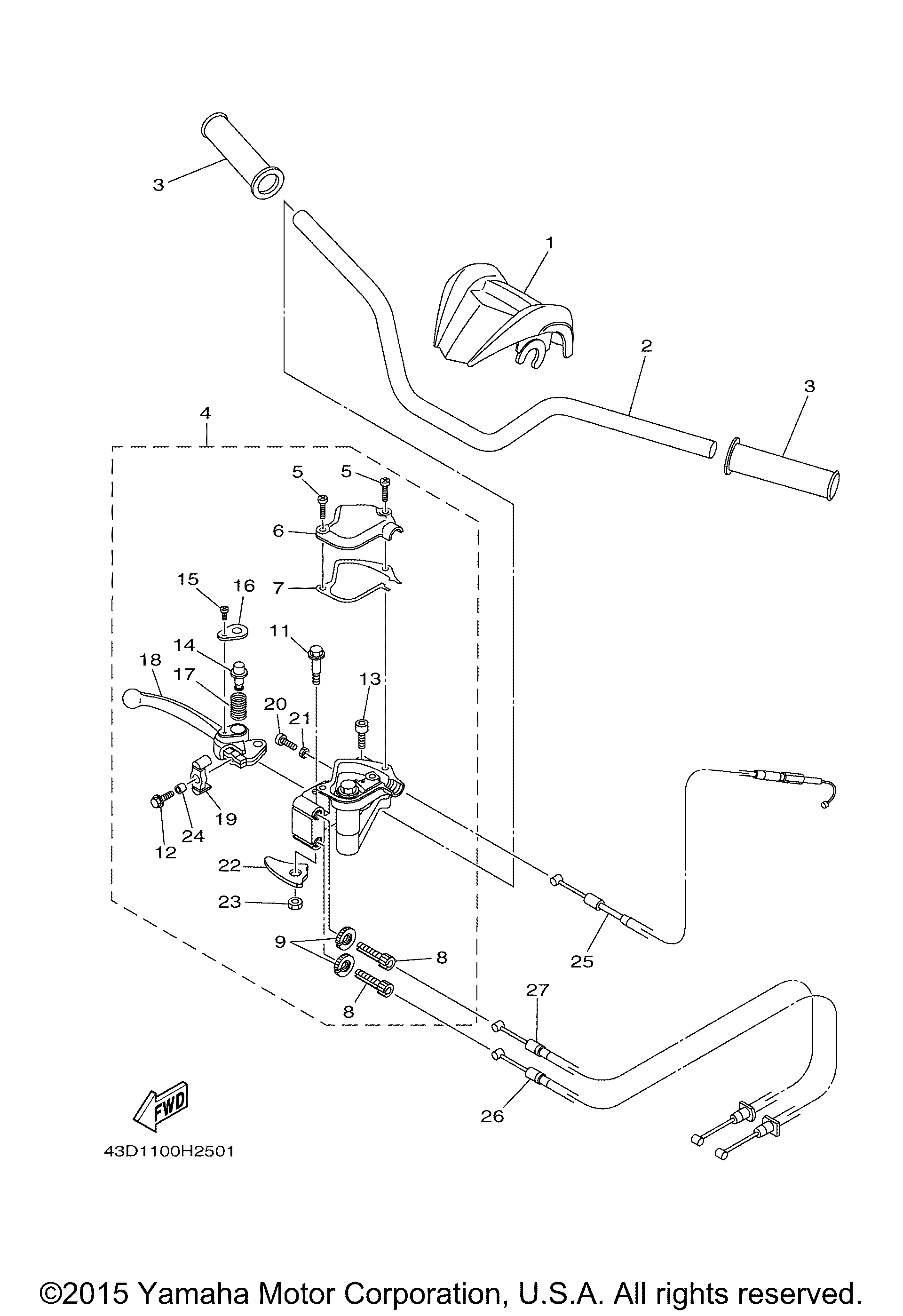 3
1
2
3
4
5
5
6
7
15
16
11
14
18
17
13
20
21
19
12
24
22
23
9
8
8
25
27
26
FWD
43D1100H2501
©2015 Yamaha Motor Corporation, U.S.A. All rights reserved.