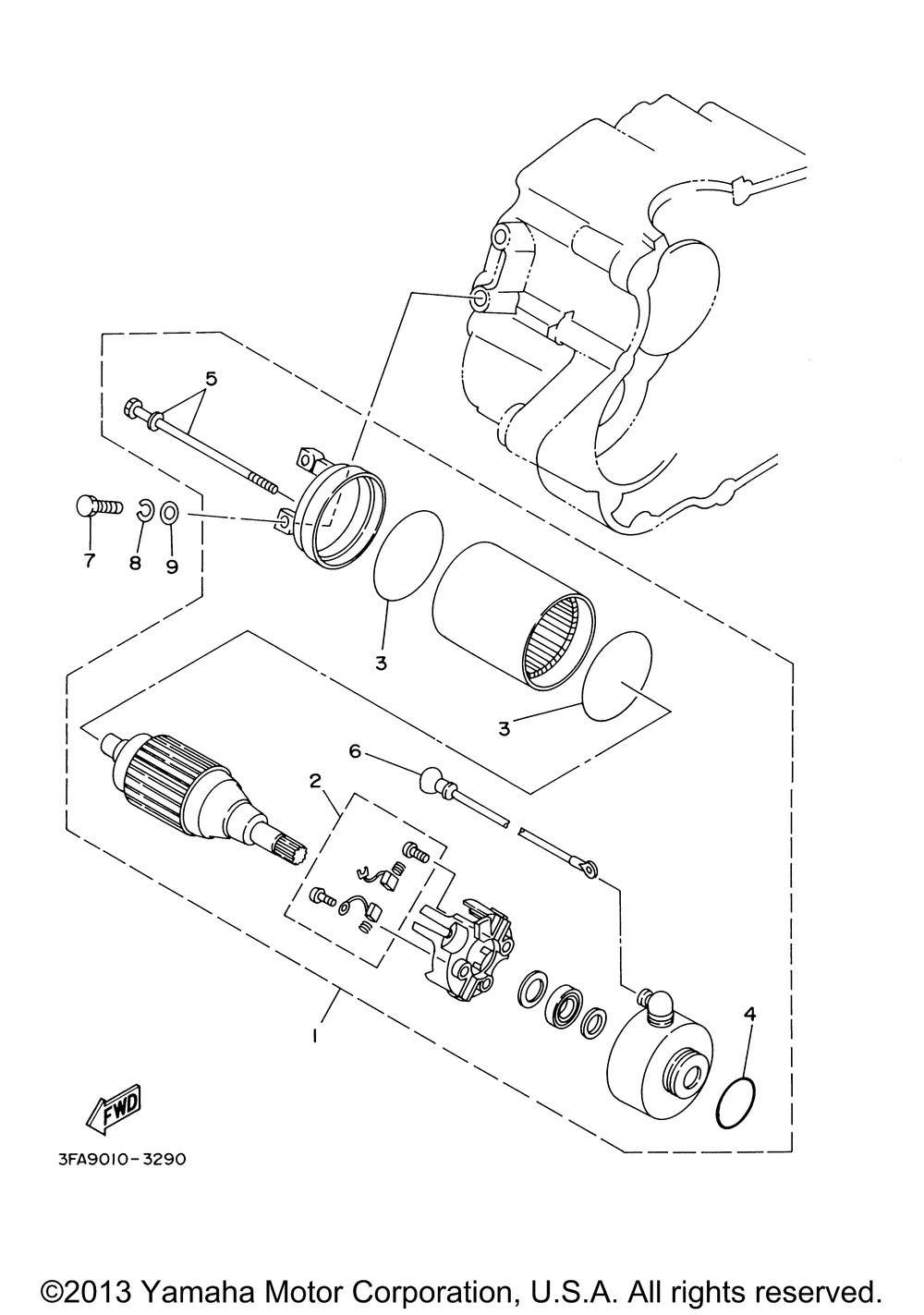 5

7
8
9

3

3

6

2

1

4

FWD

3FA9010-3290

©2013 Yamaha Motor Corporation, U.S.A. All rights reserved.