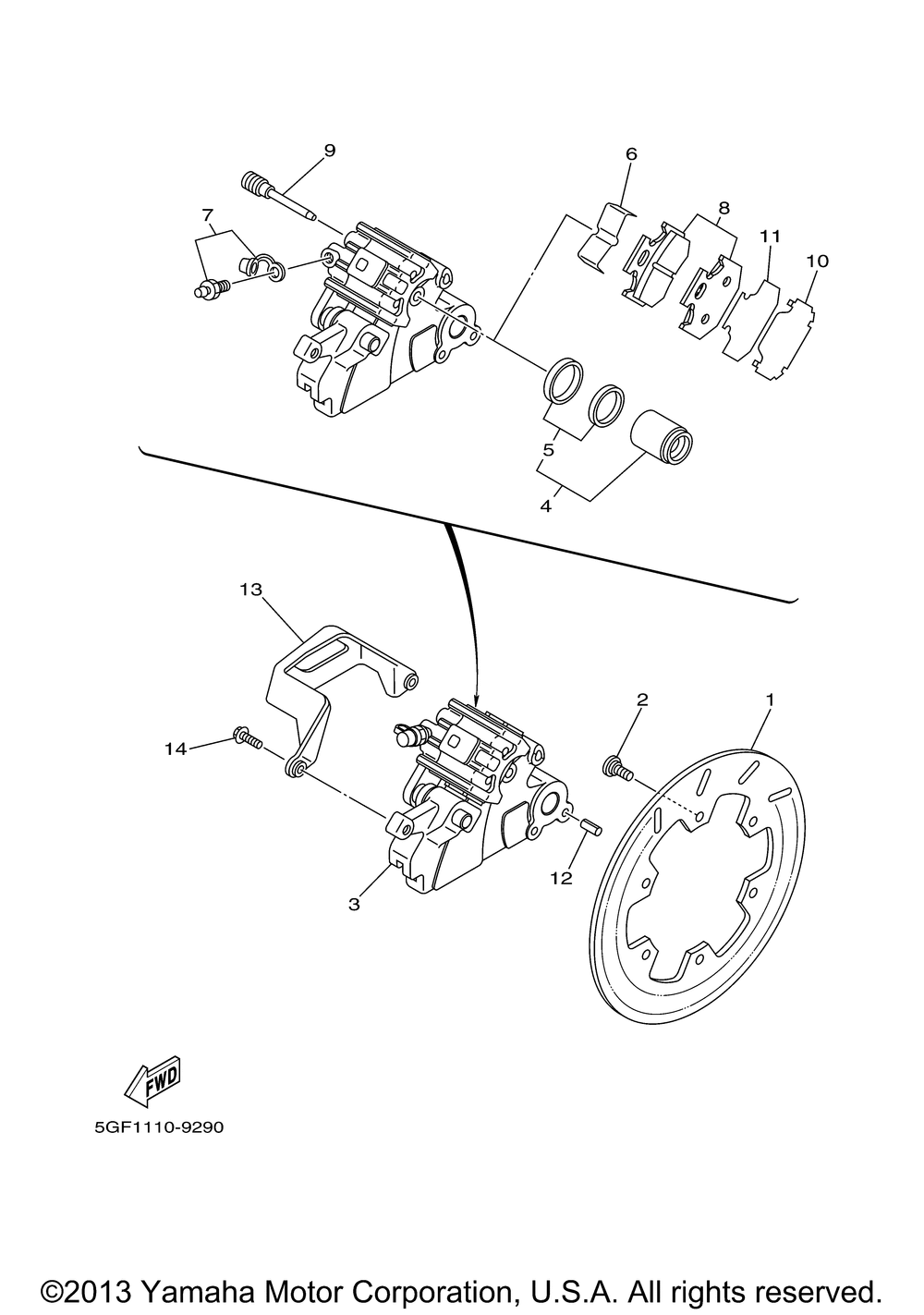 9
6
7
8
11
10
5
4
13
2
1
14
12
3
FWD
5GF1110-9290
©2013 Yamaha Motor Corporation, U.S.A. All rights reserved.