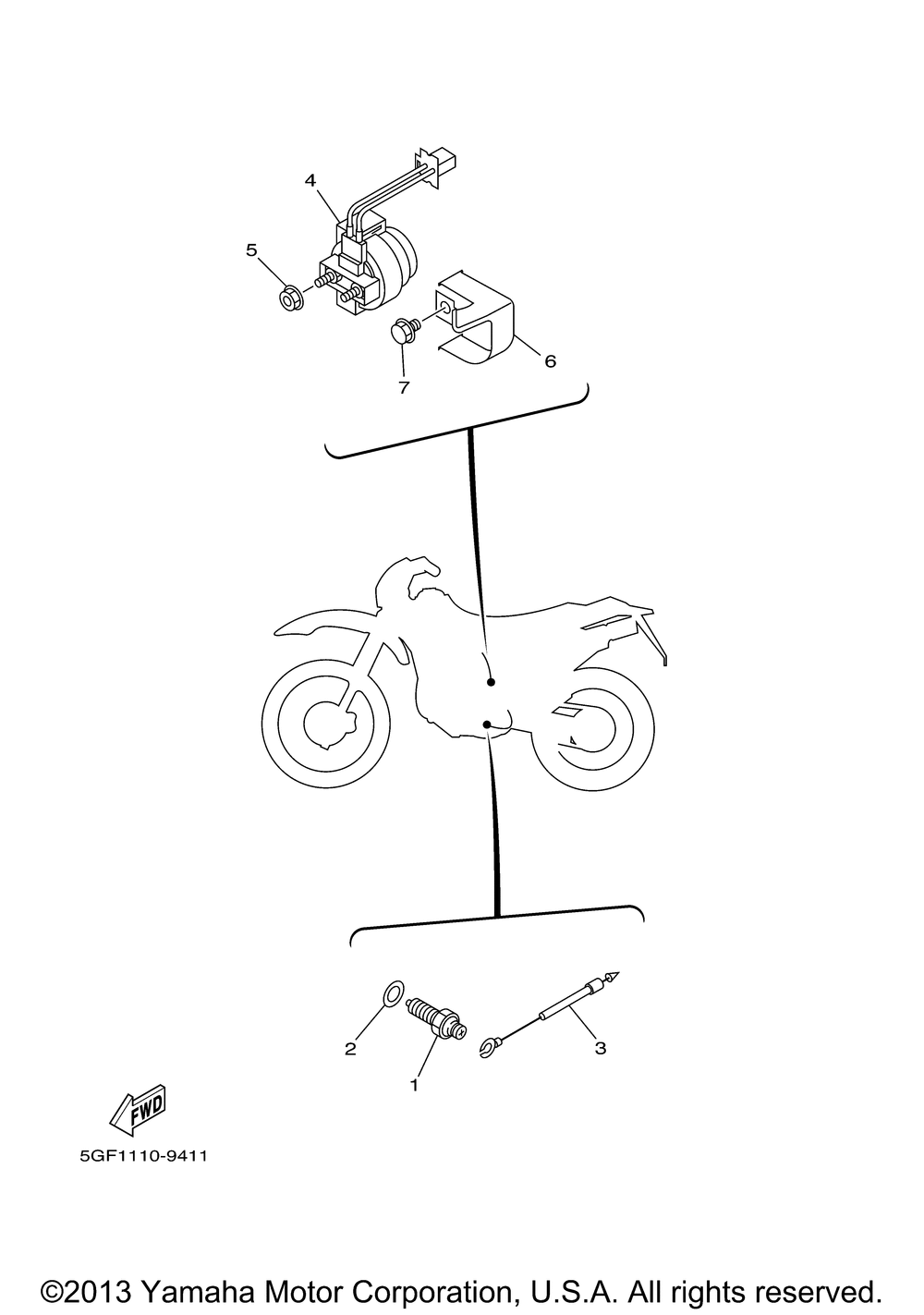 4
5
6
7
2
1
3
FWD
5GF1110-9411
©2013 Yamaha Motor Corporation, U.S.A. All rights reserved.