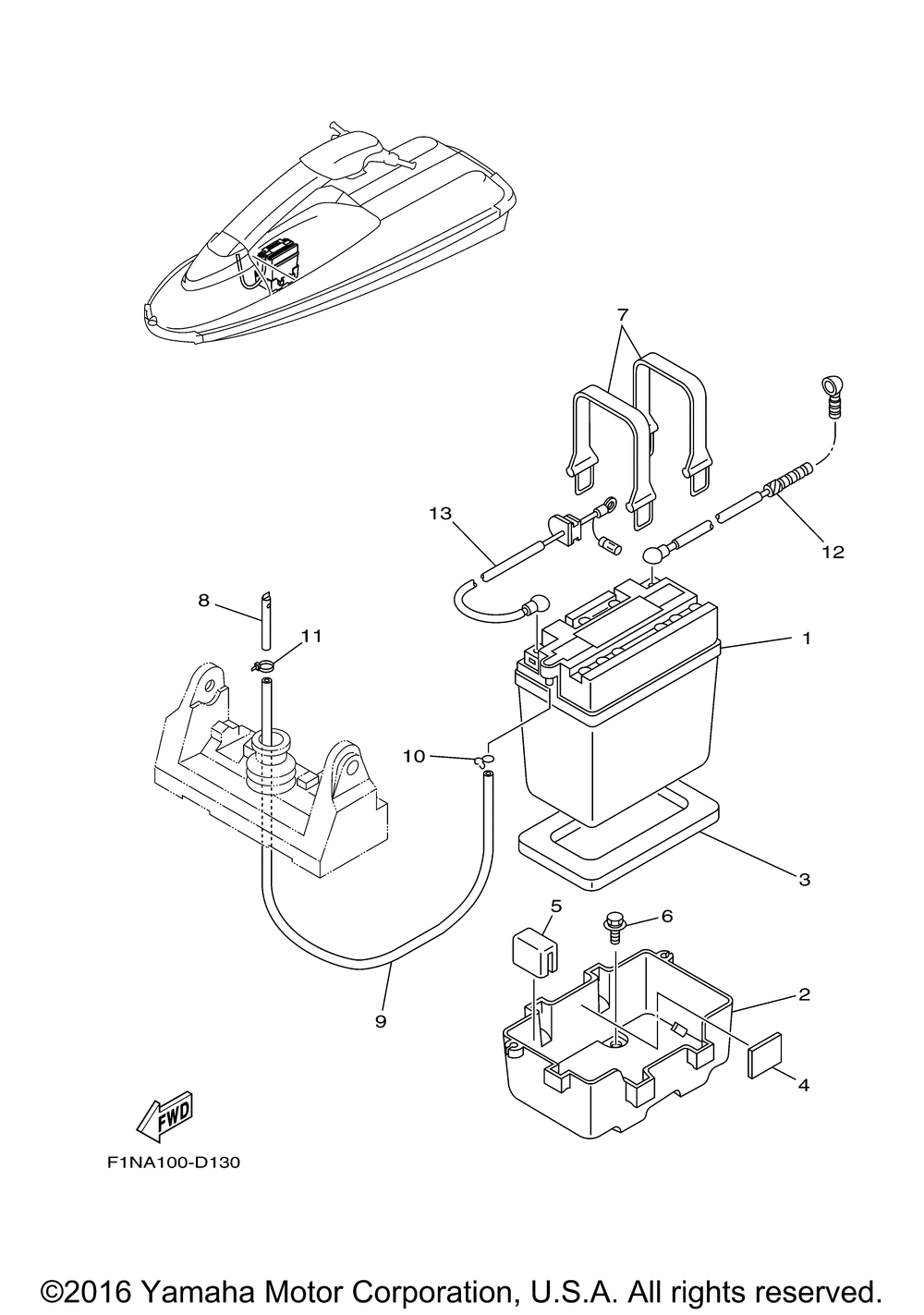 7

13

12

8

11

1

10

3

5

6

2

9

4

FWD

F1NA100-D130

©2016 Yamaha Motor Corporation, U.S.A. All rights reserved.