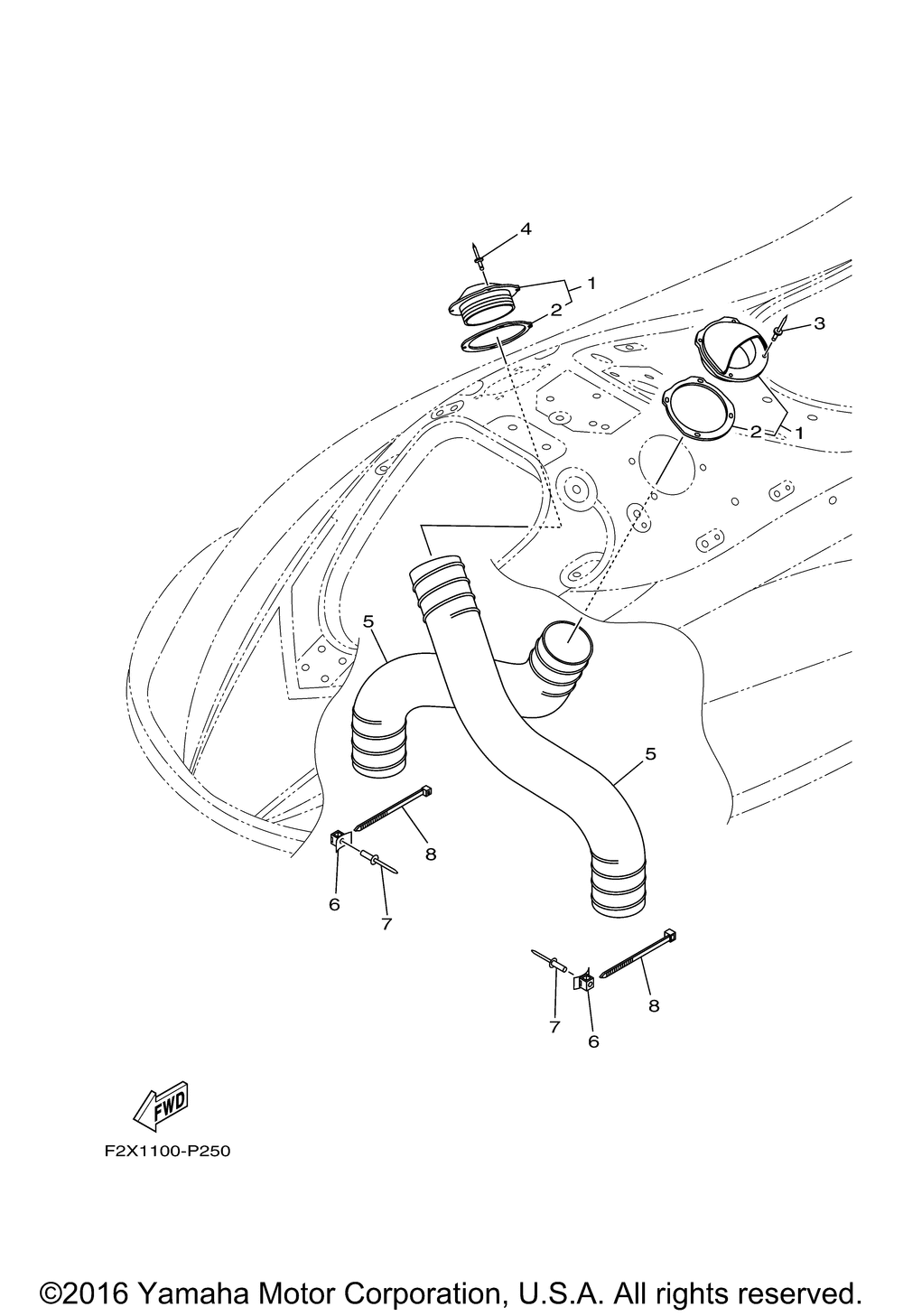 4
1
2
3
2
1
5
5
8
6
7
7
6
8
FWD
F2X1100-P250

©2016 Yamaha Motor Corporation, U.S.A. All rights reserved.