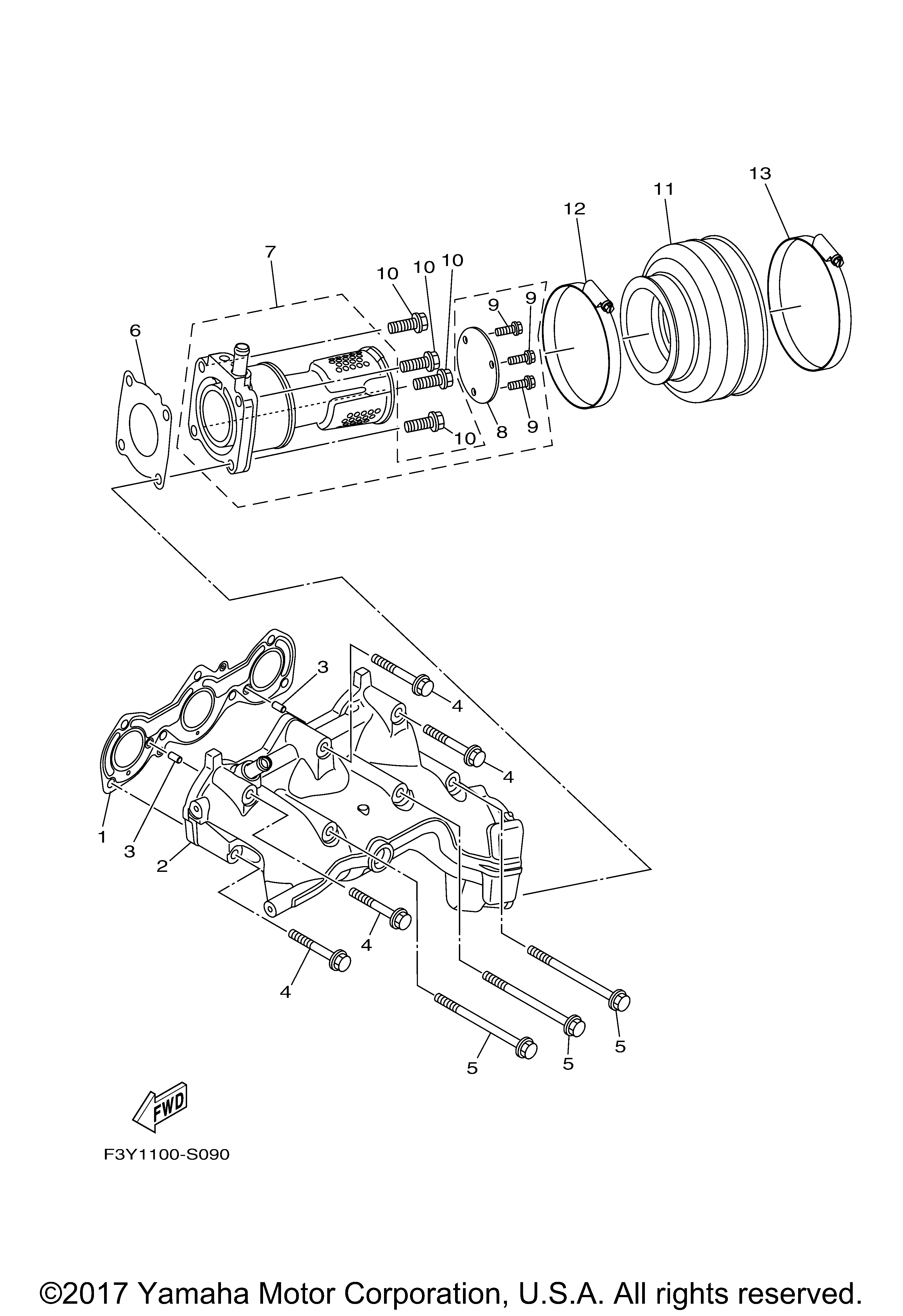 13
11
12
7
10
10
10
9
9
6
10
8
9
3
4
4
1
3
2
4
4
5
5
5
FWD
F3Y1100-S090

©2017 Yamaha Motor Corporation, U.S.A. All rights reserved.