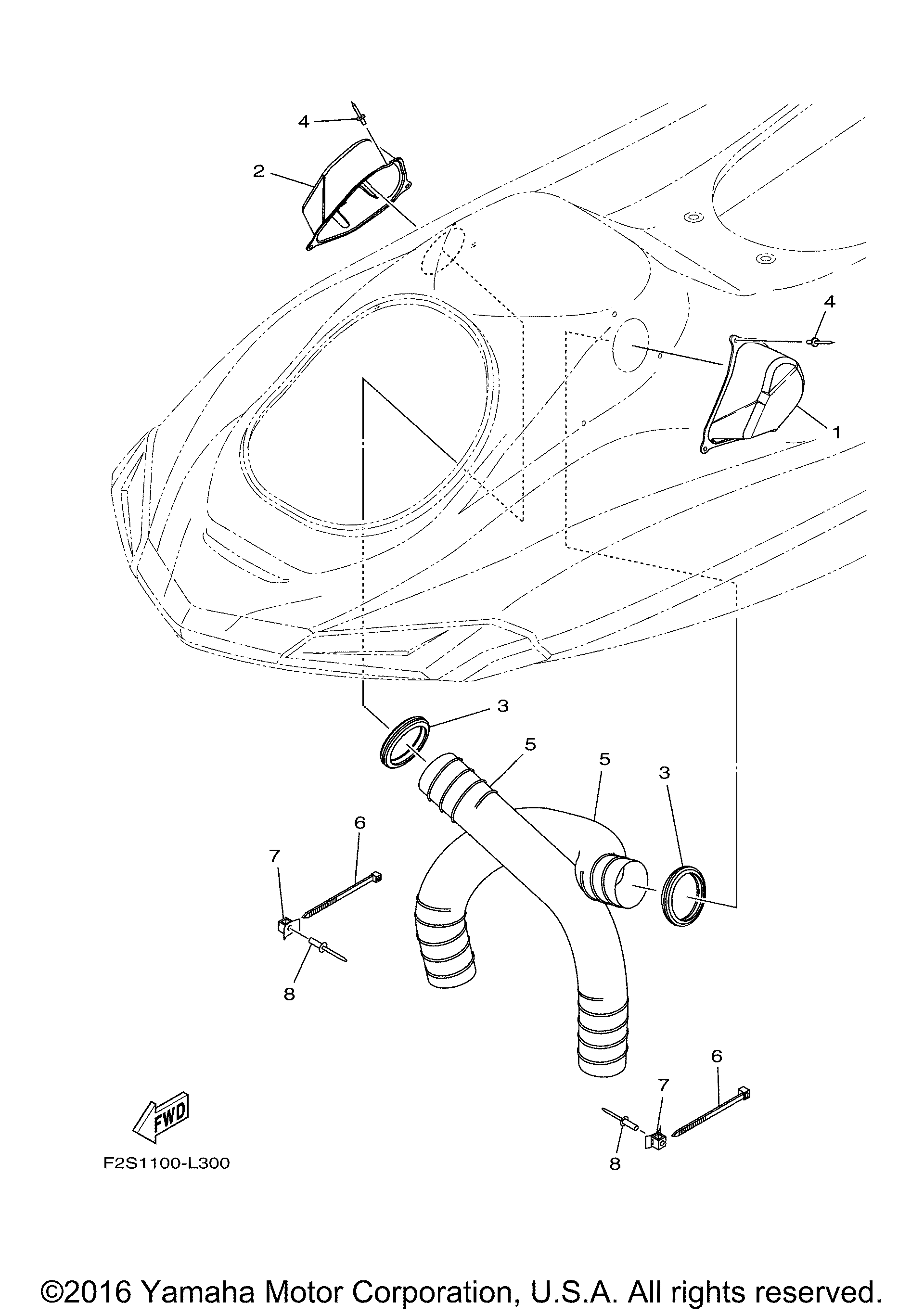 4
2
4
1
3
5
5
3
6
7
8
6
7
8
FWD
F2S1100-L300

©2016 Yamaha Motor Corporation, U.S.A. All rights reserved.