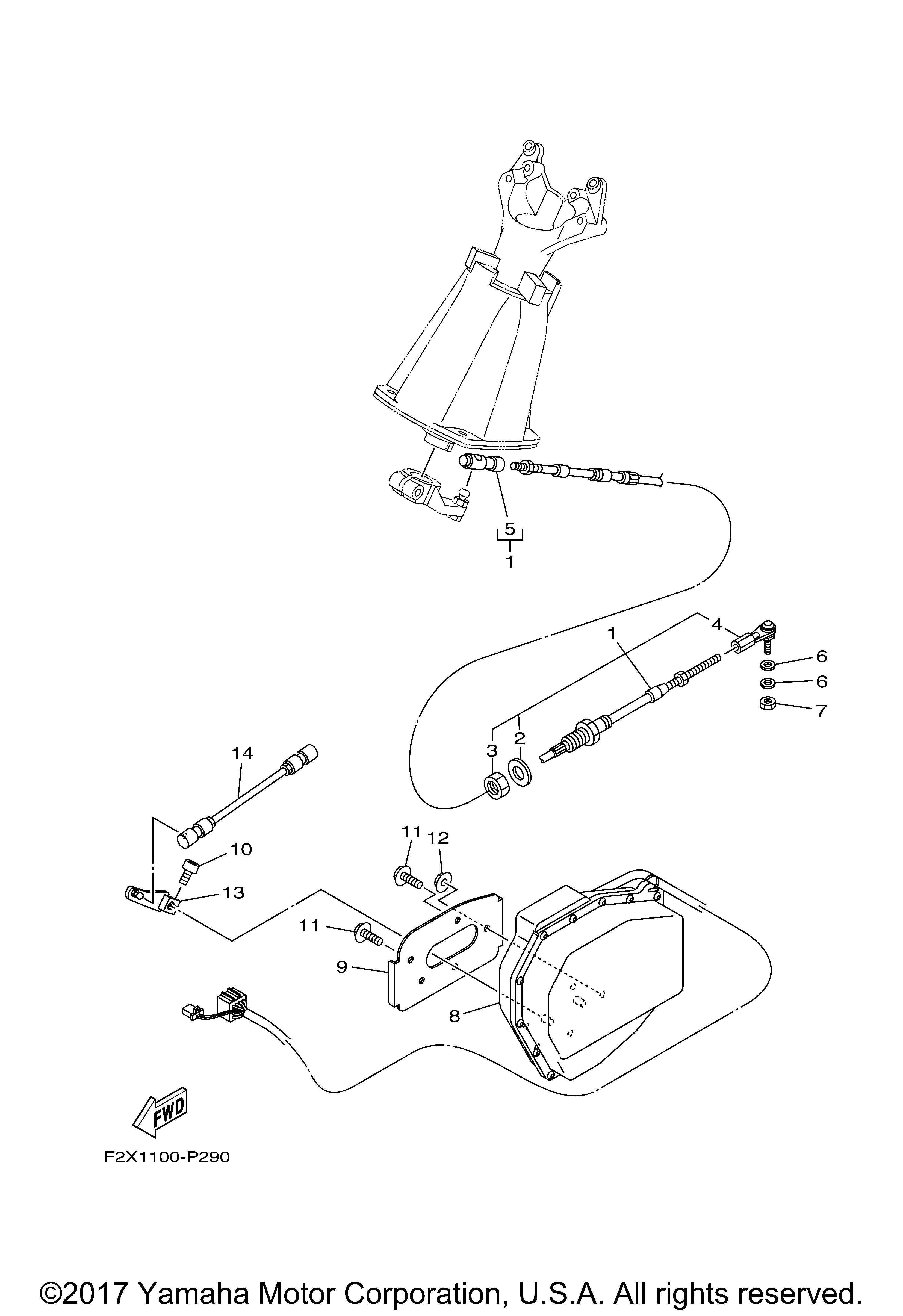 5
1
4
1
6
6
7
3
2
14
10
11
12
13
11
9
8
FWD
F2X1100-P290

©2017 Yamaha Motor Corporation, U.S.A. All rights reserved.