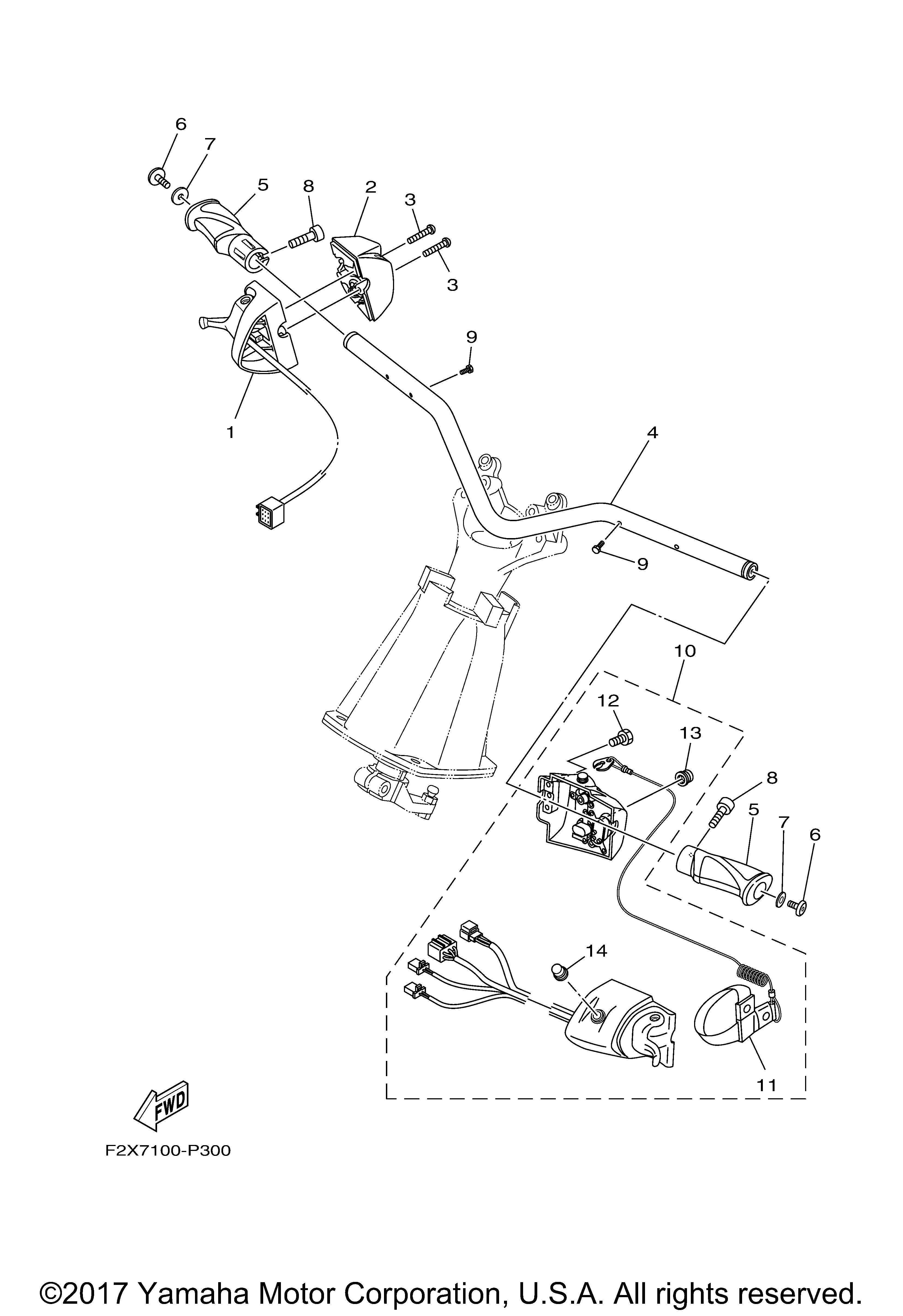 6
7
5
8
2
3
3
9
1
4
9
10
12
13
8
5
7
6
14
11
FWD
F2X7100-P300

©2017 Yamaha Motor Corporation, U.S.A. All rights reserved.