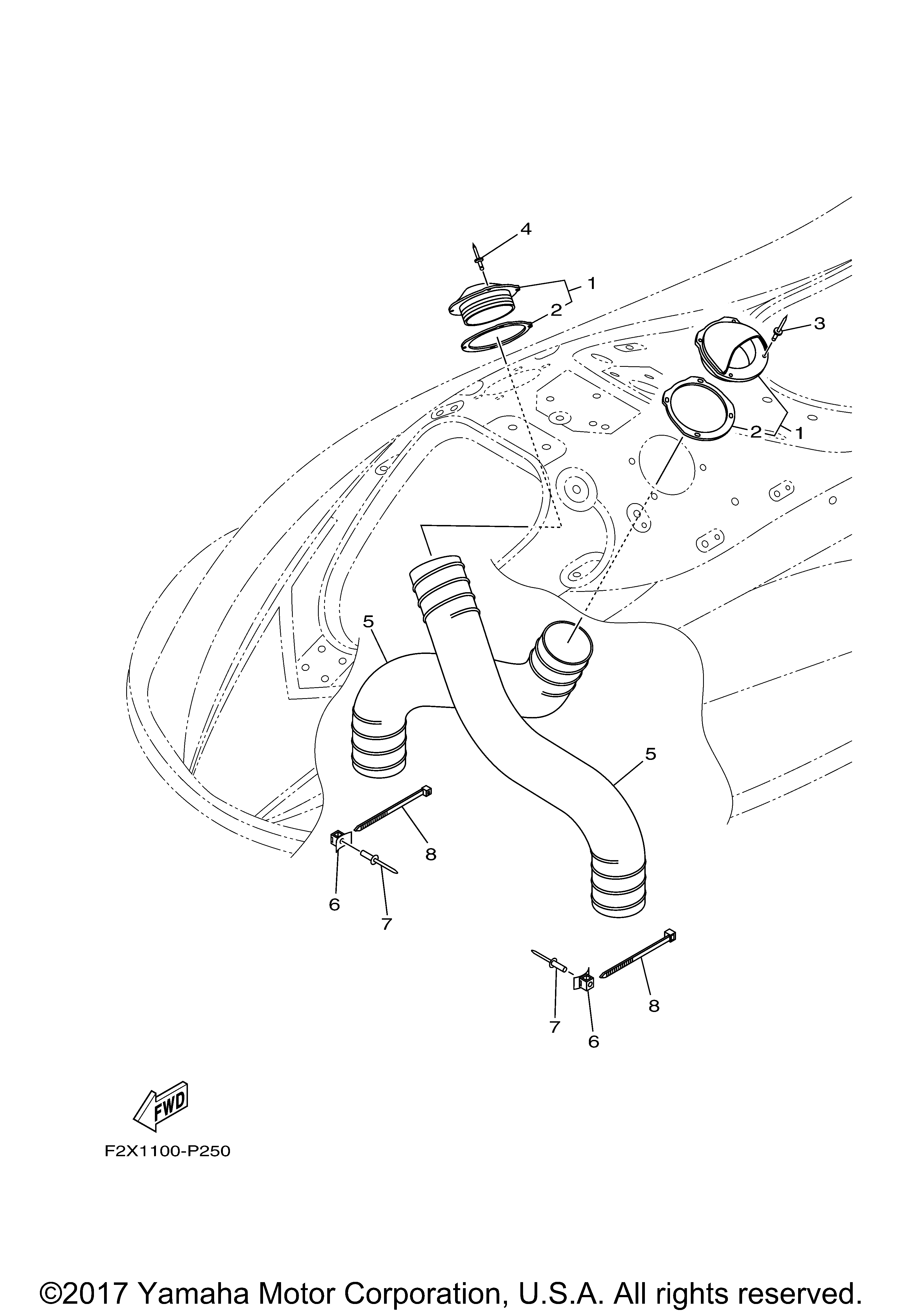 4
1
2
3
2
1
5
5
8
6
7
7
6
8
FWD
F2X1100-P250
©2017 Yamaha Motor Corporation, U.S.A. All rights reserved.