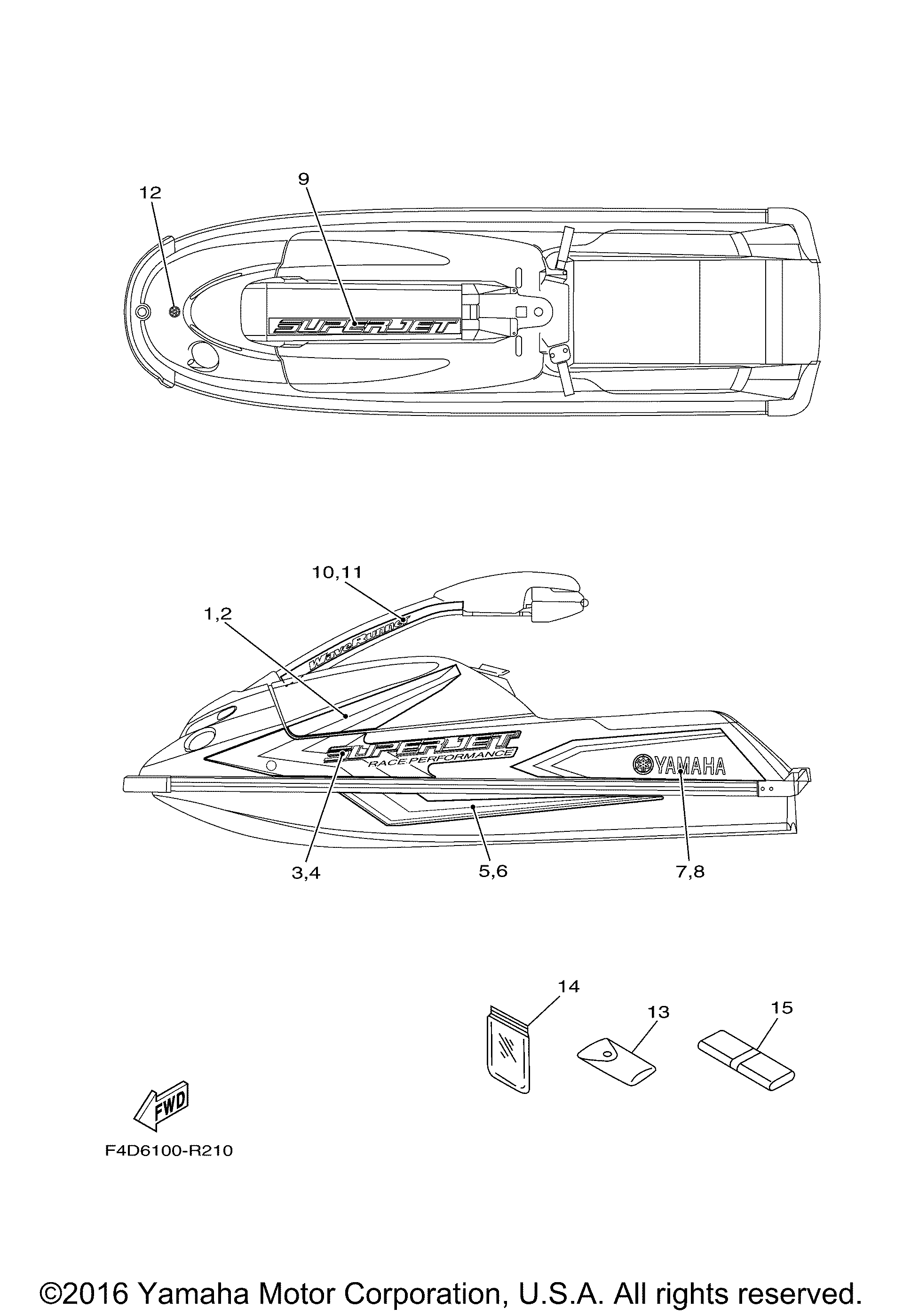 12
9
SUPERJET

10,11
1,2
WaveRunner
SUPERJET
RACE PERFORMANCE
YAMAHA
3,4
5,6
7,8

14
13
15

FWD
F4D6100-R210

©2016 Yamaha Motor Corporation, U.S.A. All rights reserved.