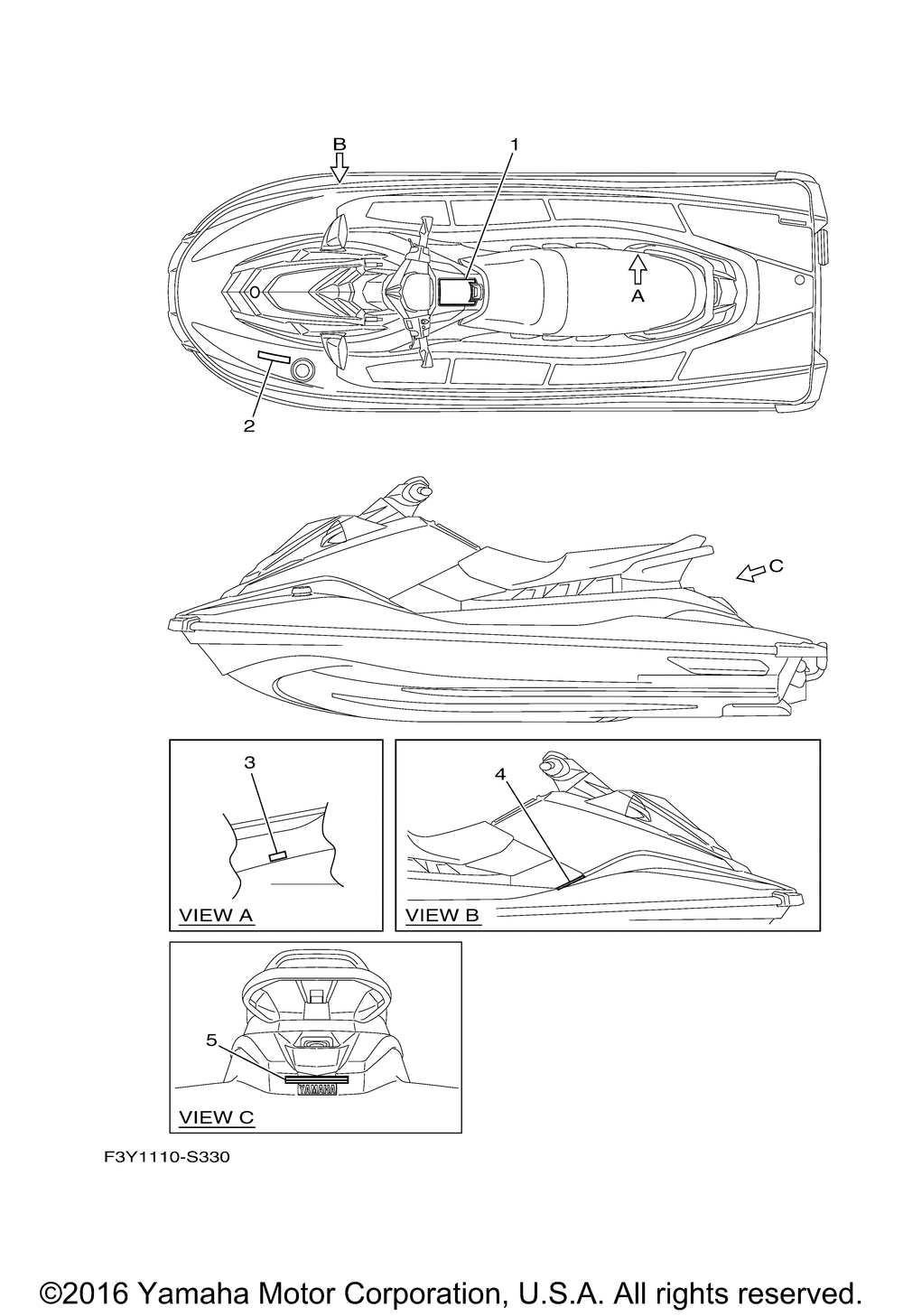 B
1
A
2
C
3
VIEW A
4
VIEW B
5
YAMAHA
VIEW C
F3Y1110-S330

©2016 Yamaha Motor Corporation, U.S.A. All rights reserved.