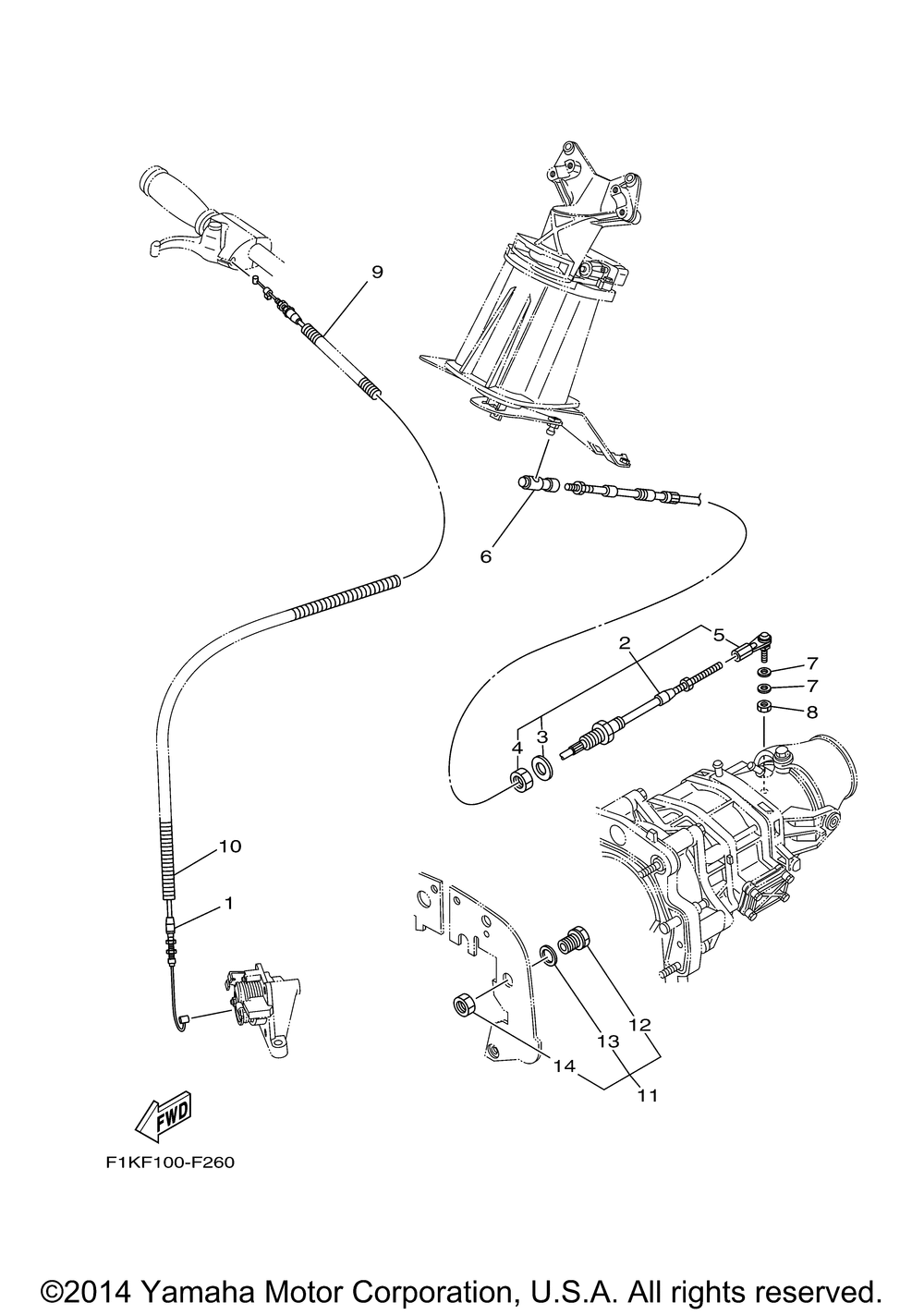 9

6

5

2

7

7

8

4

3

10

1

12

13

14

11

FWD

F1KF100-F260

©2014 Yamaha Motor Corporation, U.S.A. All rights reserved.