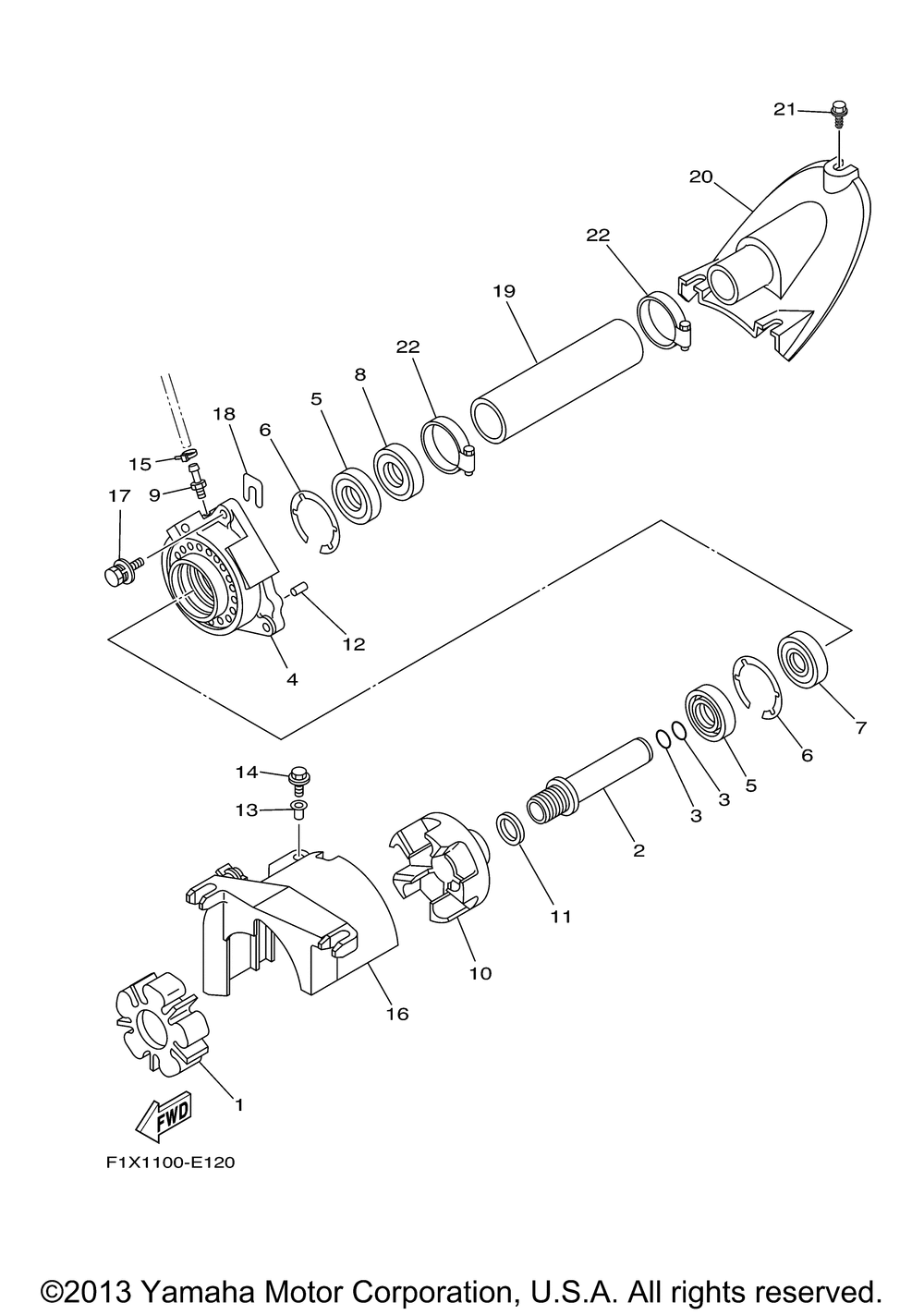 21
20
22
19
22
8
5
18
6
15
9
17
12
4
7
6
5
3
3
2
14
13
11
10
16
1
FWD
F1X1100-E120

©2013 Yamaha Motor Corporation, U.S.A. All rights reserved.