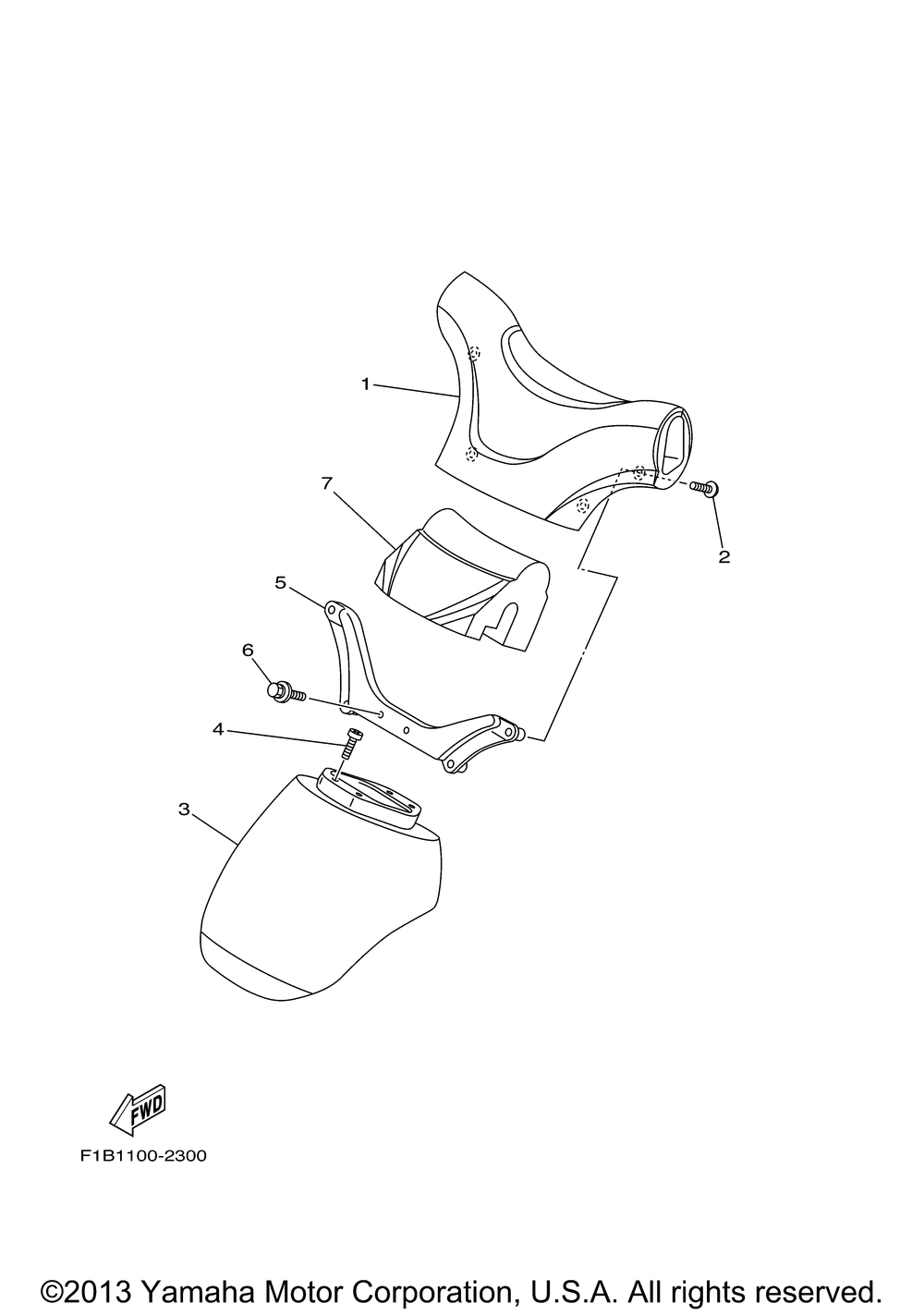 1

7

2

5

6

4

3

FWD

F1B1100-2300

©2013 Yamaha Motor Corporation, U.S.A. All rights reserved.