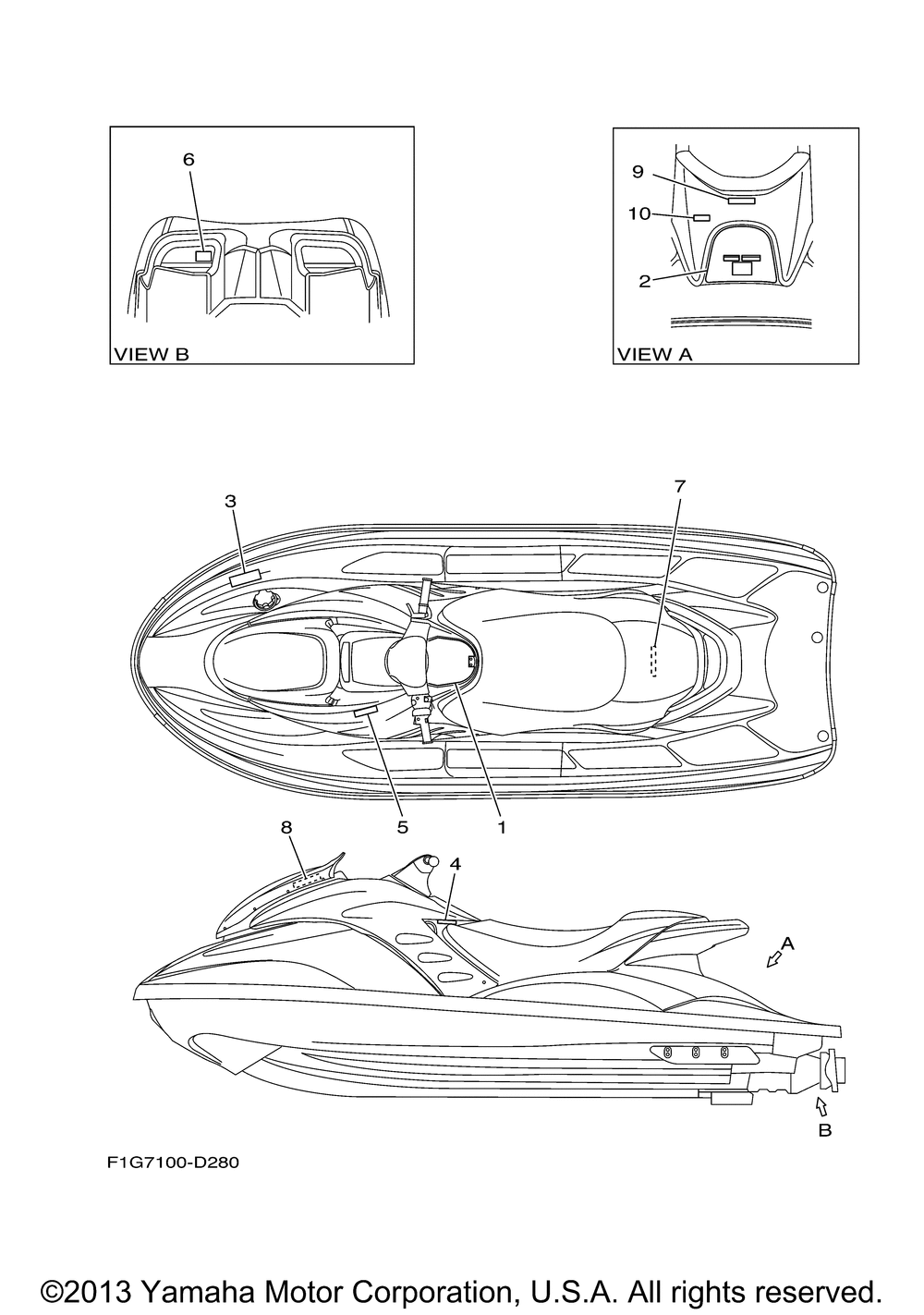 6

VIEW B

9

10

2

VIEW A

3

7

5

1

8

4

A

B

F1G7100-D280

©2013 Yamaha Motor Corporation, U.S.A. All rights reserved.