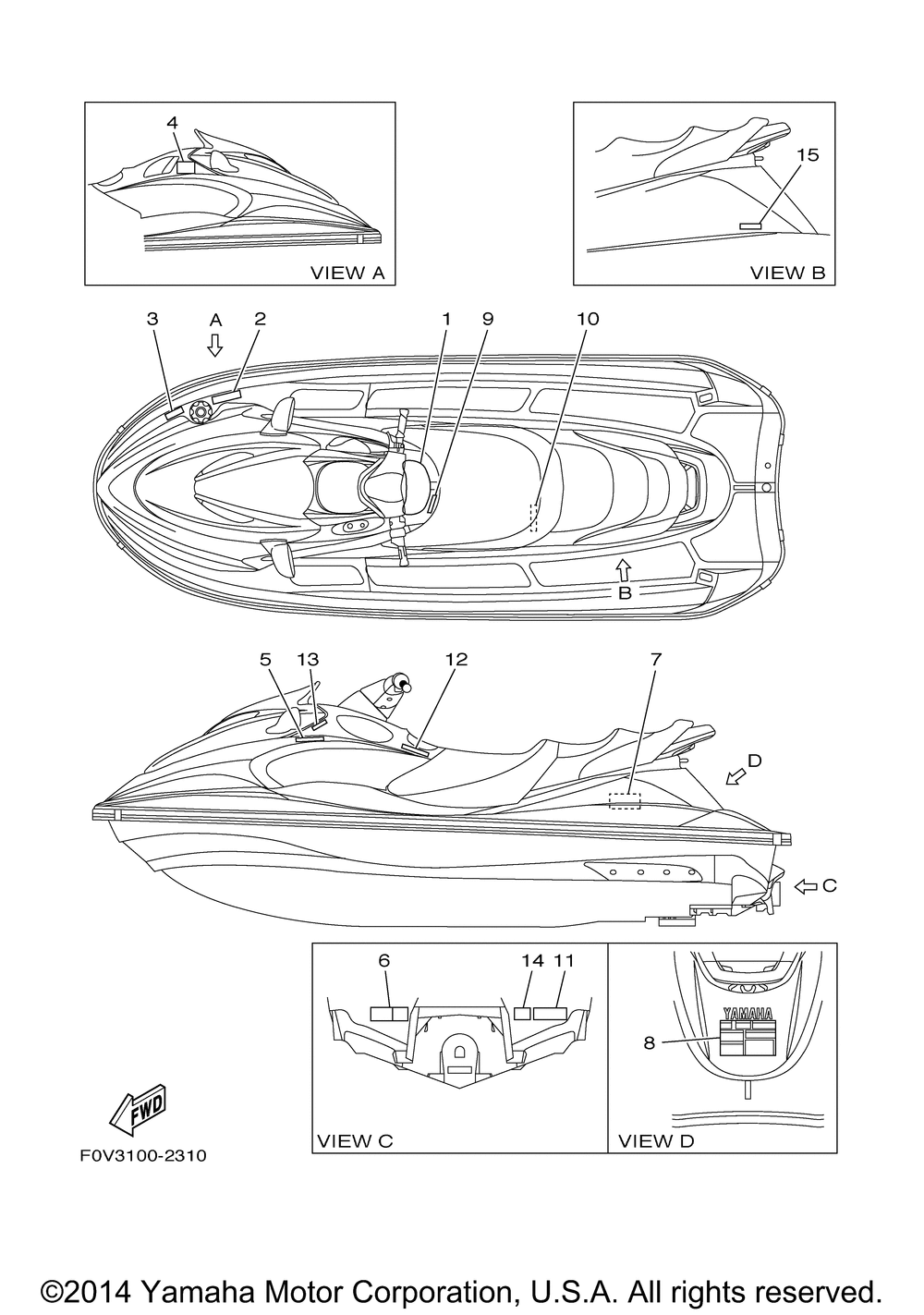 4

VIEW A

15

VIEW B

3 A 2 1 9 10

B

5 13 12 7

D

C

6 14 11

VIEW C

YAMAHA

8

VIEW D

FWD

F0V3100-2310

©2014 Yamaha Motor Corporation, U.S.A. All rights reserved.