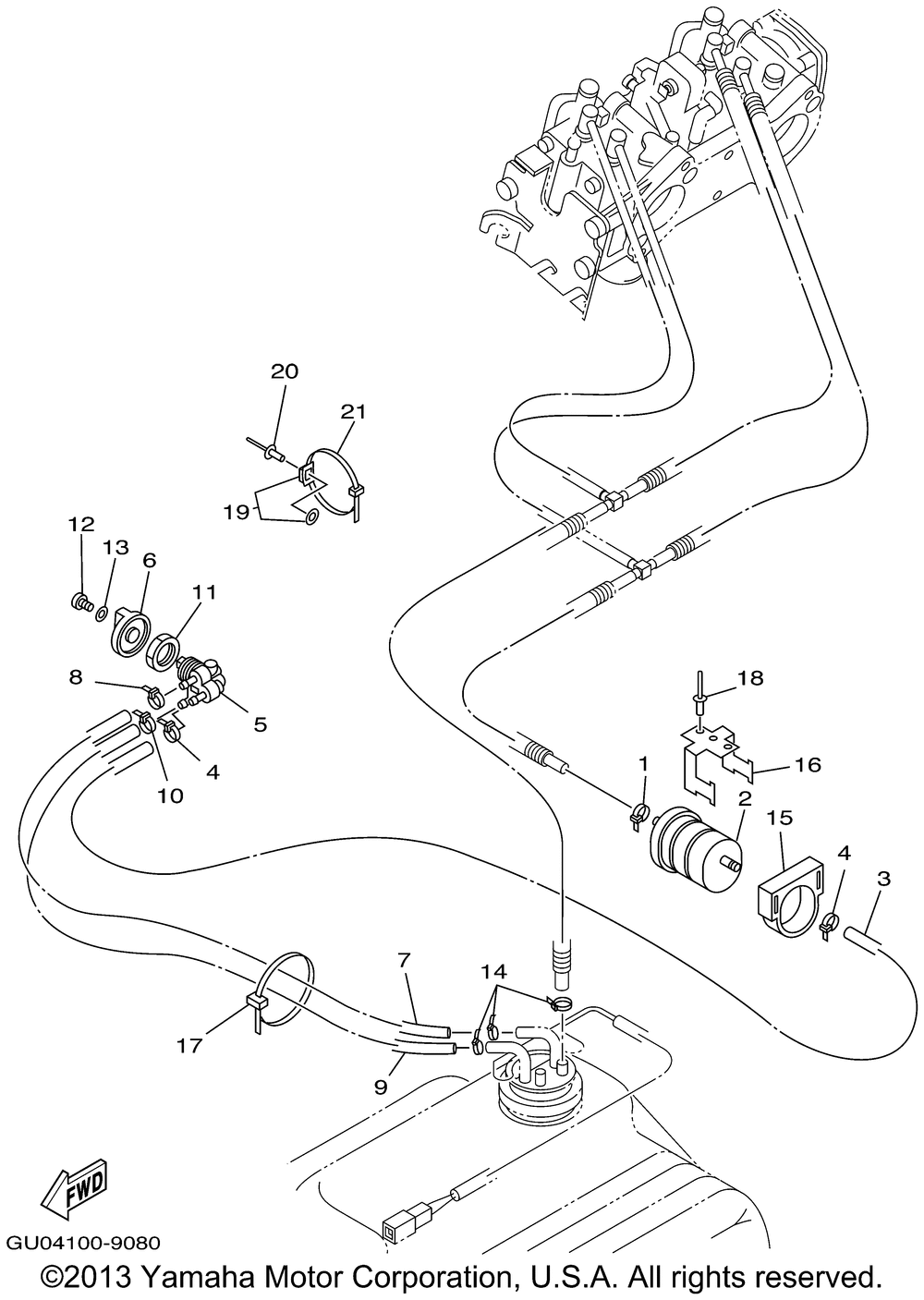 20
21
19
12
13
6
11
8
5
4
10
18
16
1
2
15
4
3
7
14
17
9
FWD
GU04100-9080
©2013 Yamaha Motor Corporation, U.S.A. All rights reserved.