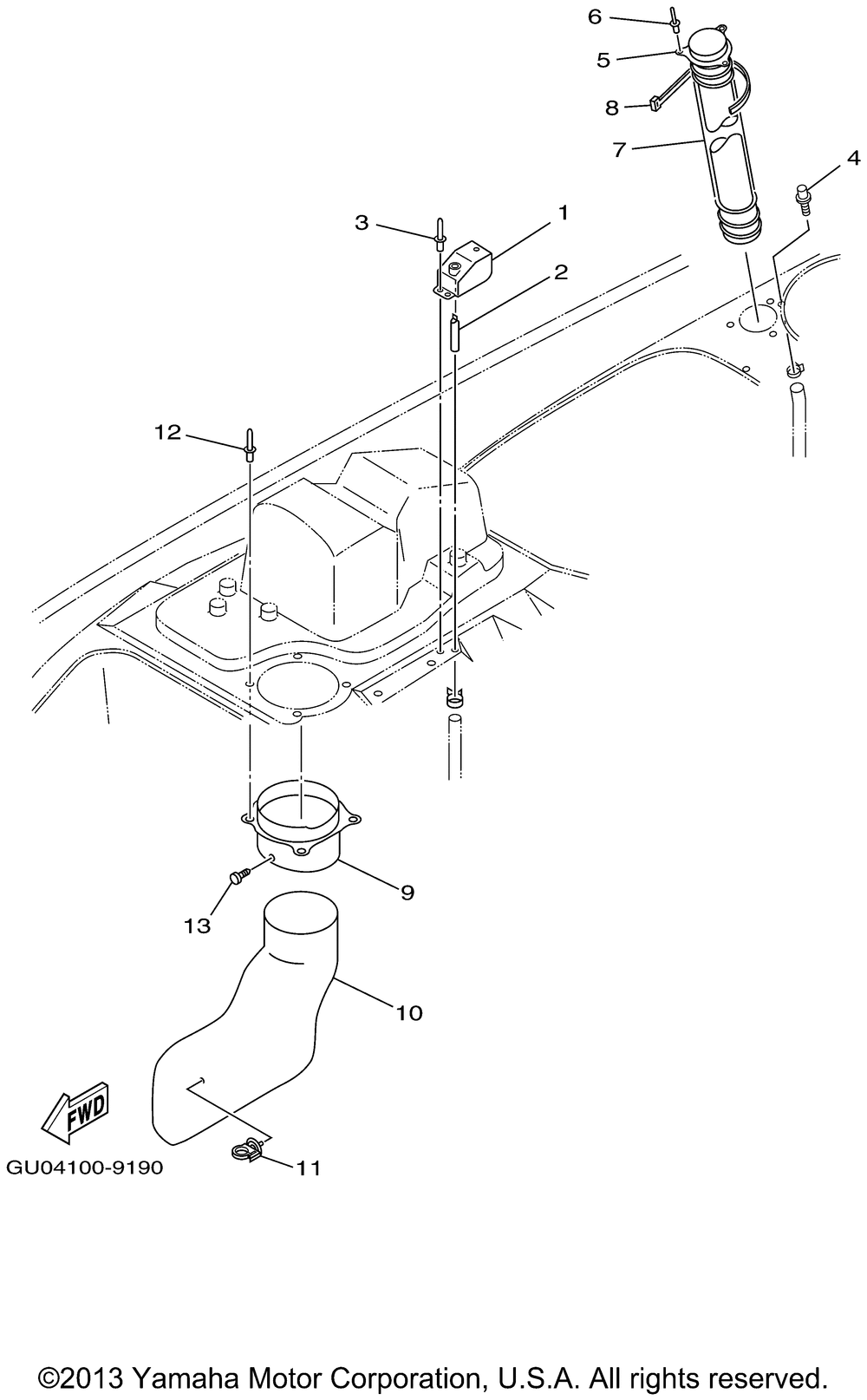 6
5
8
7
4
3
1
2
12
9
13
10
FWD
GU04100-9190
11

©2013 Yamaha Motor Corporation, U.S.A. All rights reserved.