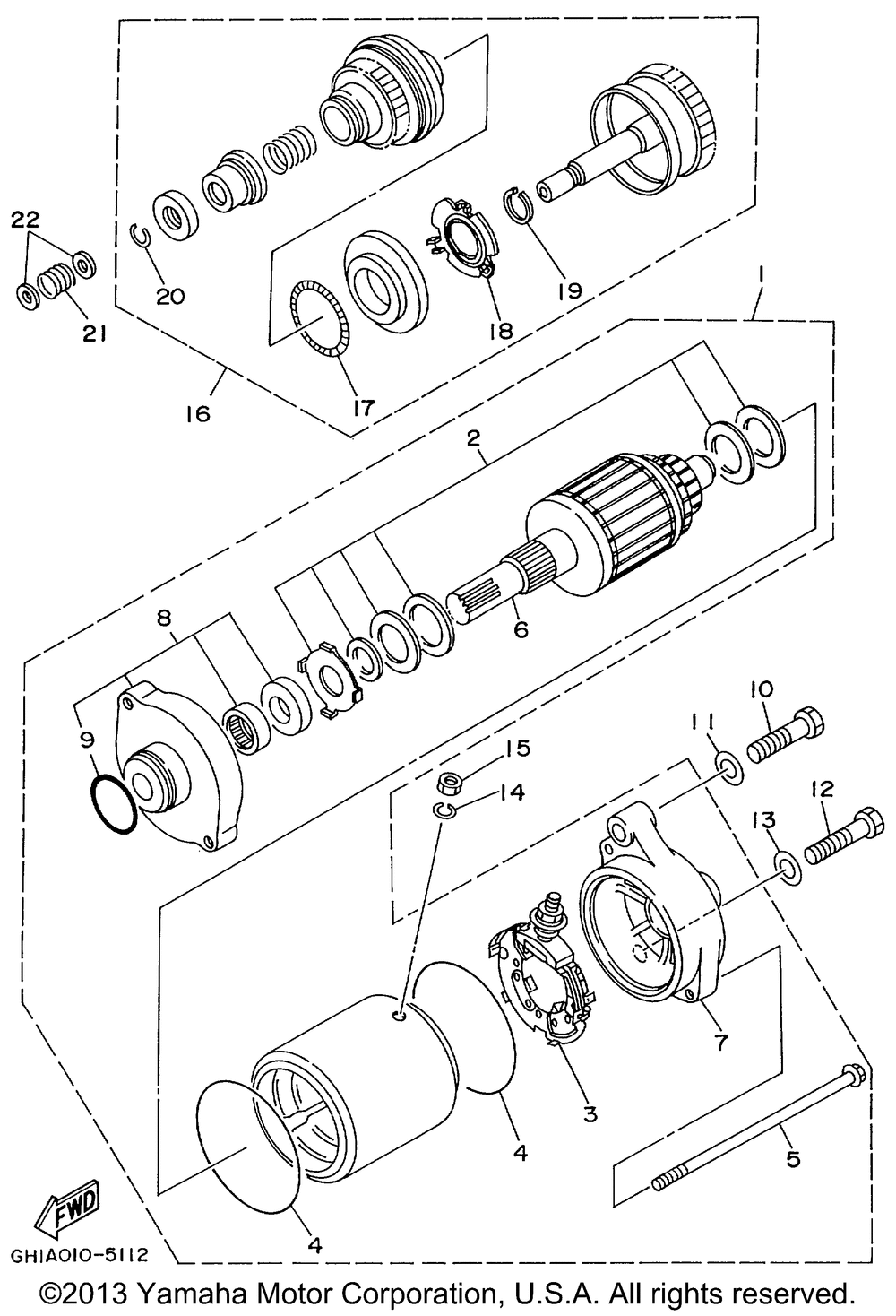 22
20
21
16
17
18
19
1
2
6
8
9
10
11
15
14
12
13
7
3
4
5
4
FWD
GHIA010-5112
©2013 Yamaha Motor Corporation, U.S.A. All rights reserved.