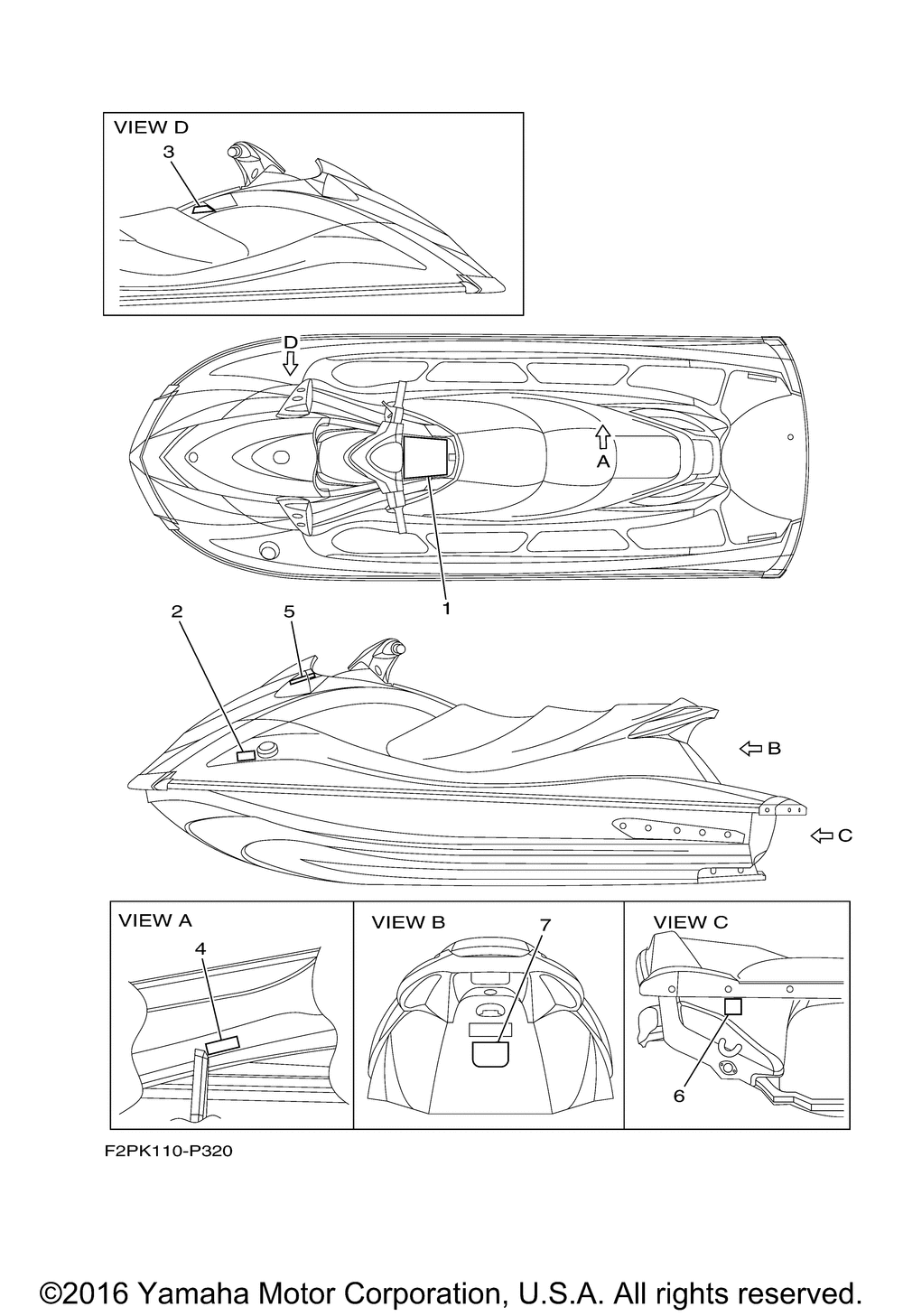 VIEW D
3
D
A
1
2
5
B
C
VIEW A
4
VIEW B
7
VIEW C
6
F2PK110-P320
©2016 Yamaha Motor Corporation, U.S.A. All rights reserved.