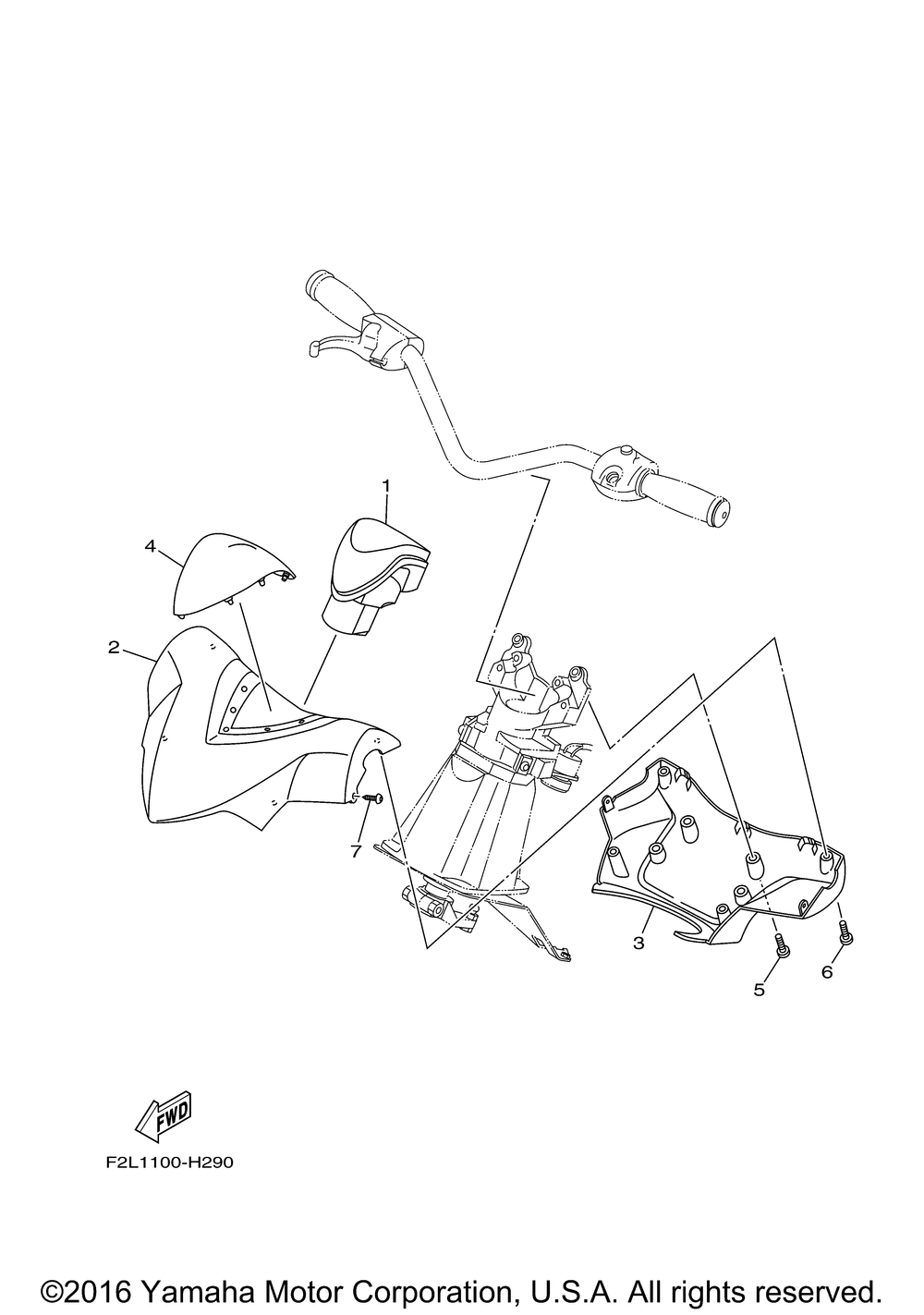 1
4
2
7
3
5
6
FWD
F2L1100-H290
©2016 Yamaha Motor Corporation, U.S.A. All rights reserved.