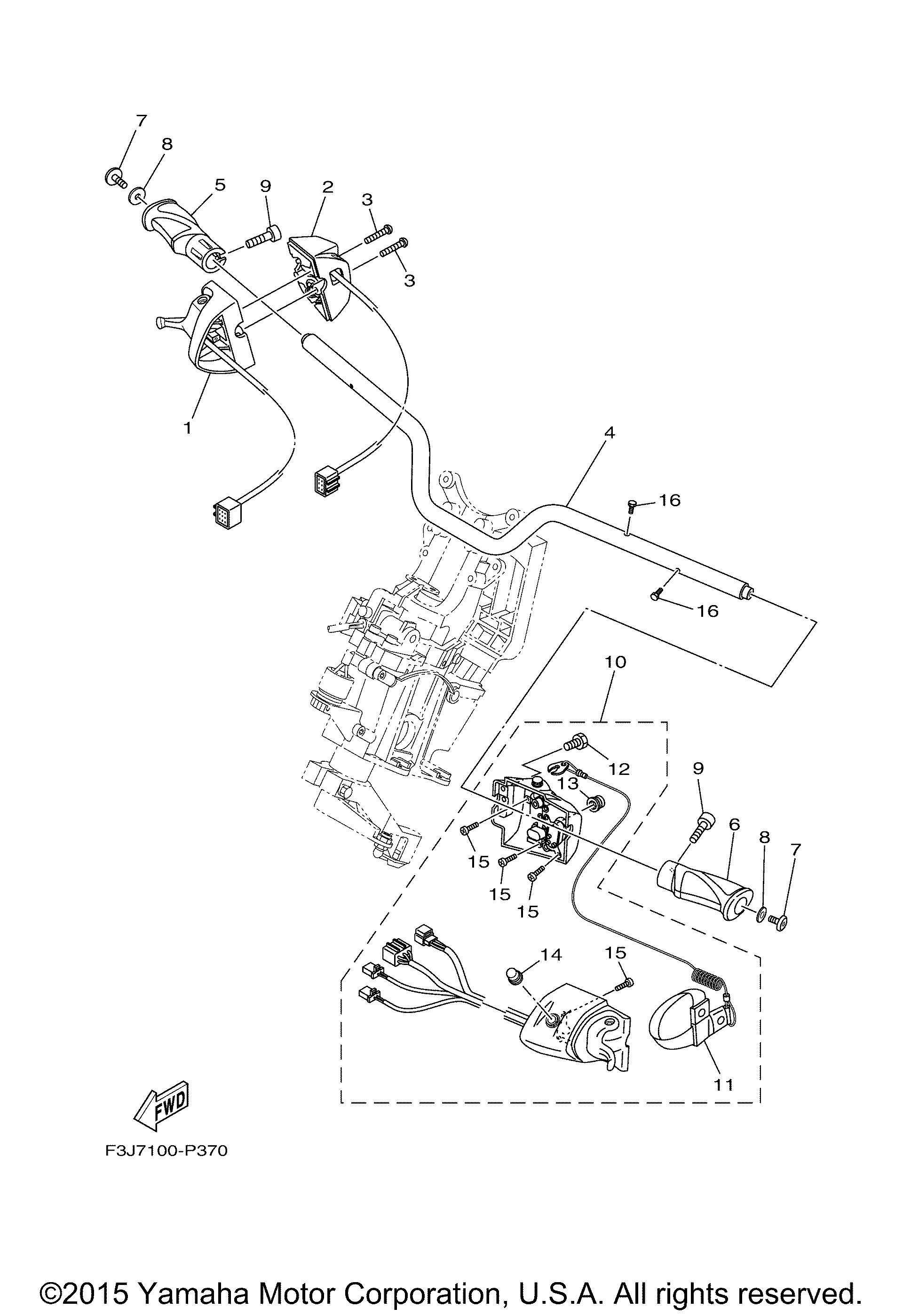 7
8
5
9
2
3
3
1
4
16
16
10
12
13
9
6
8
7
15
15
15
14
15
11
FWD
F3J7100-P370

©2015 Yamaha Motor Corporation, U.S.A. All rights reserved.