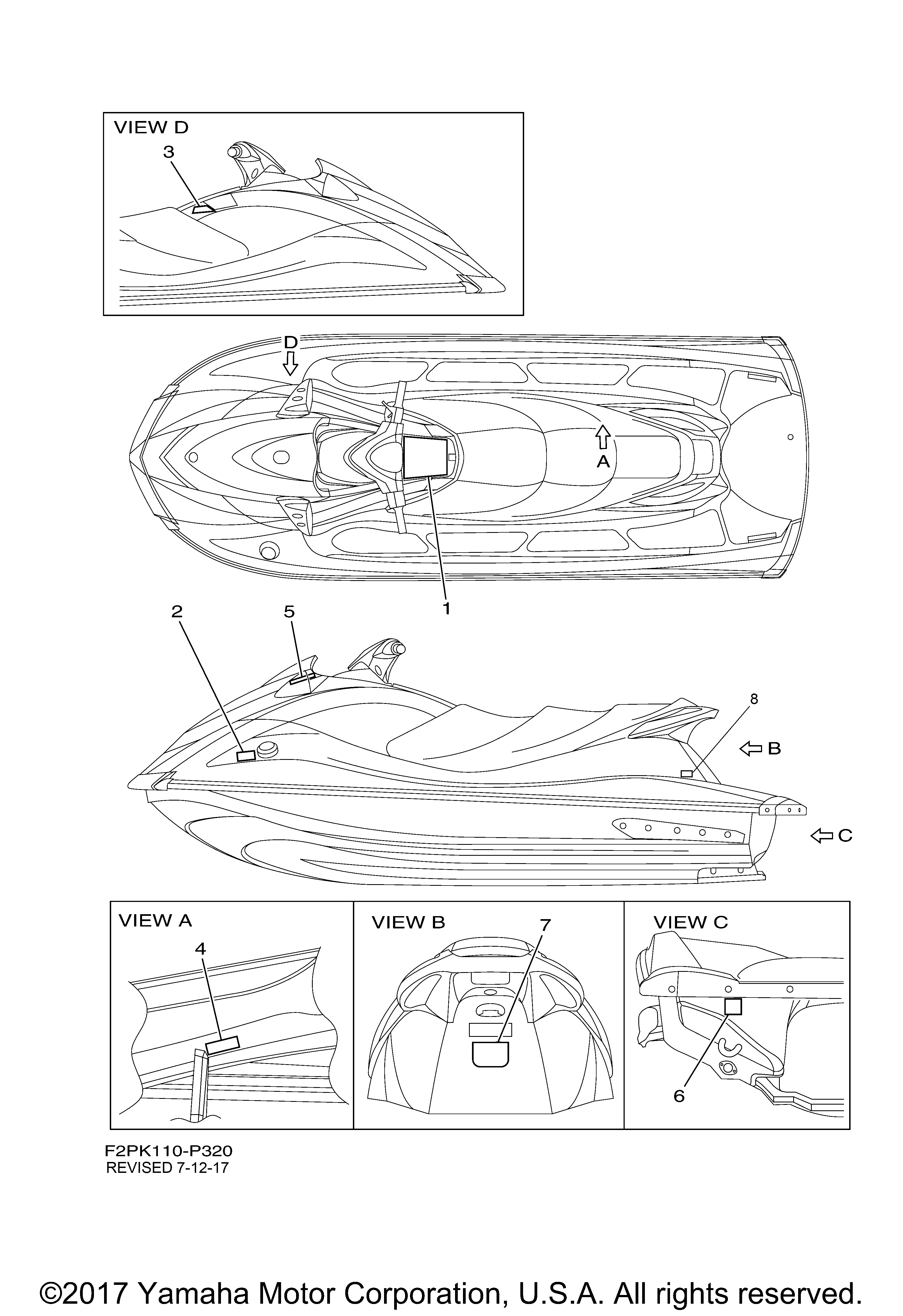 VIEW D
3

D
A
1

2
5
8
B
C

VIEW A
4

VIEW B
7

VIEW C
6

F2PK110-P320
REVISED 7-12-17

©2017 Yamaha Motor Corporation, U.S.A. All rights reserved.