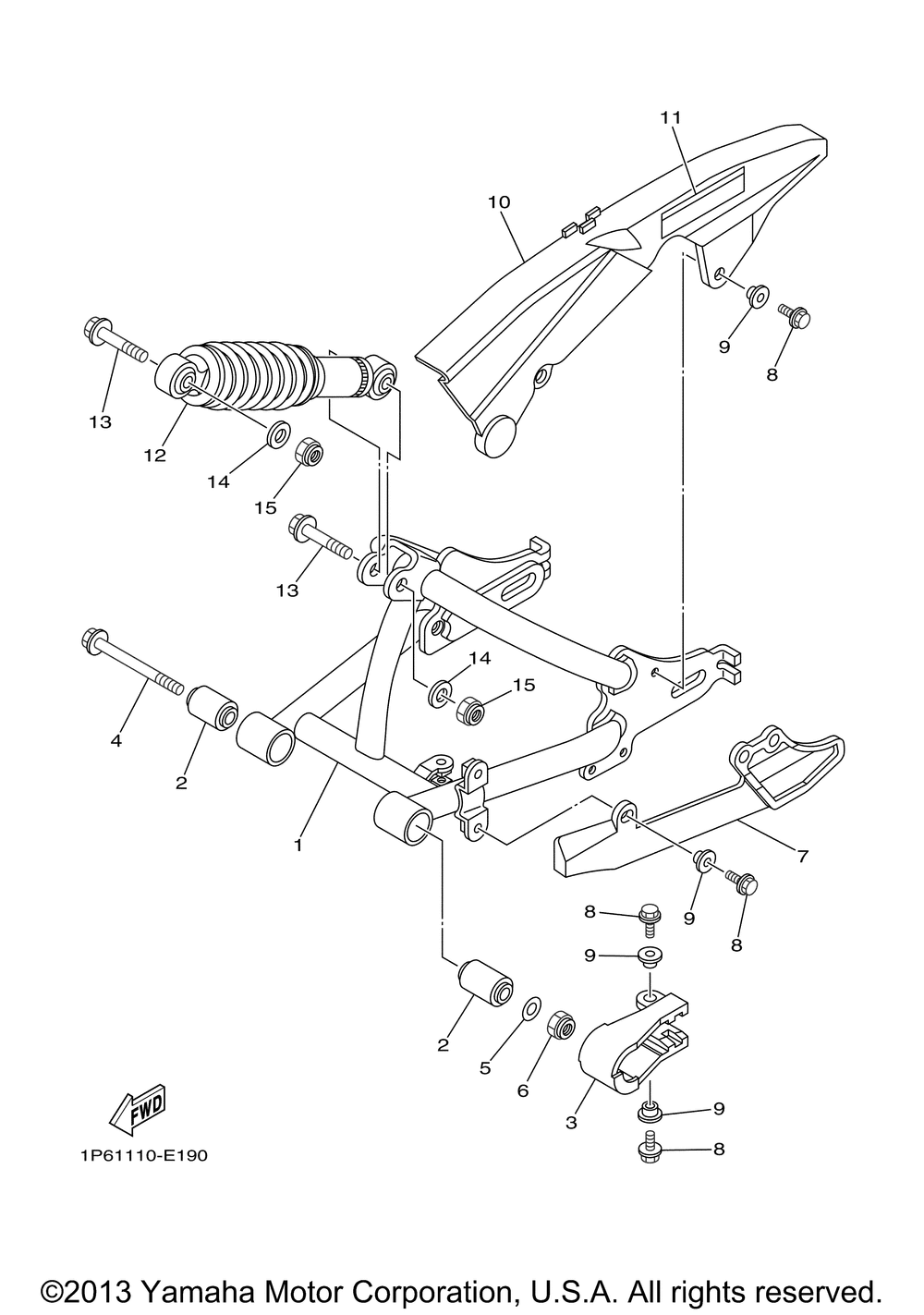 11
10
9
8
13
12
14
15
13
14
15
4
2
1
7
9
8
8
9
2
5
6
3
9
8
FWD
1P61110-E190

©2013 Yamaha Motor Corporation, U.S.A. All rights reserved.