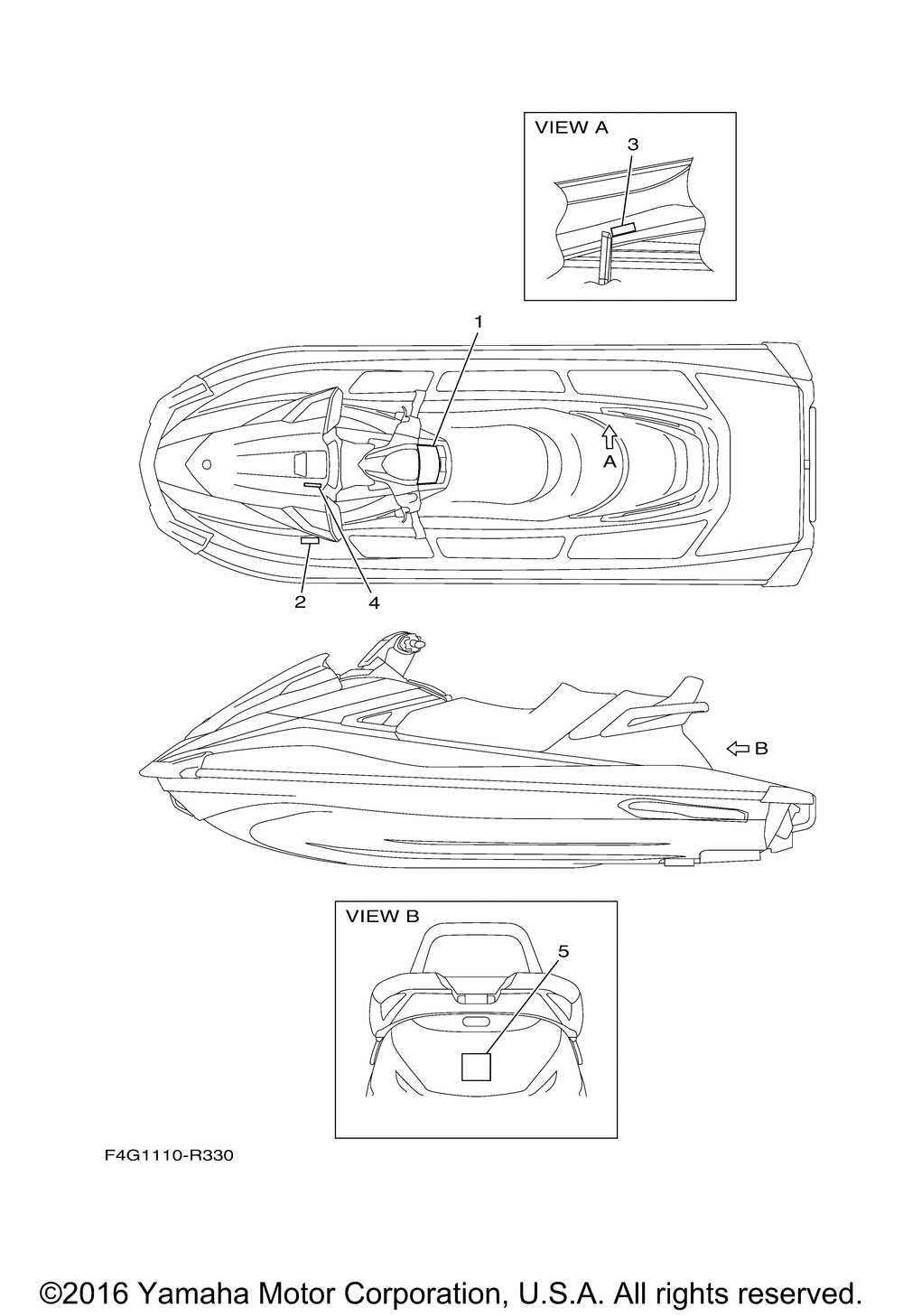 VIEW A
3

1
A
2
4

B

VIEW B
5

F4G1110-R330

©2016 Yamaha Motor Corporation, U.S.A. All rights reserved.