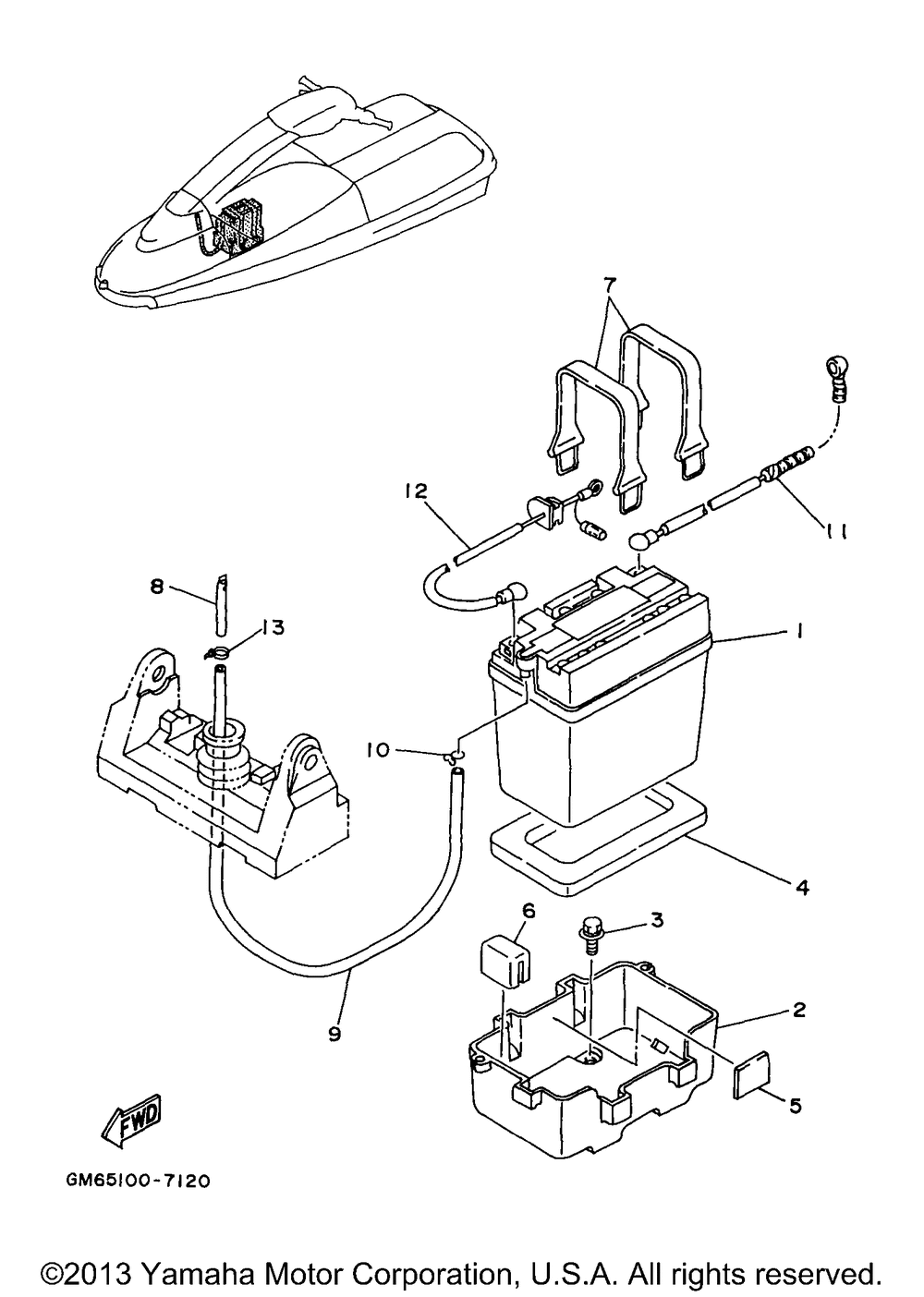 7

12

11

8

13

1

10

4

6

3

2

9

5

FWD

GM65100-7120

©2013 Yamaha Motor Corporation, U.S.A. All rights reserved.