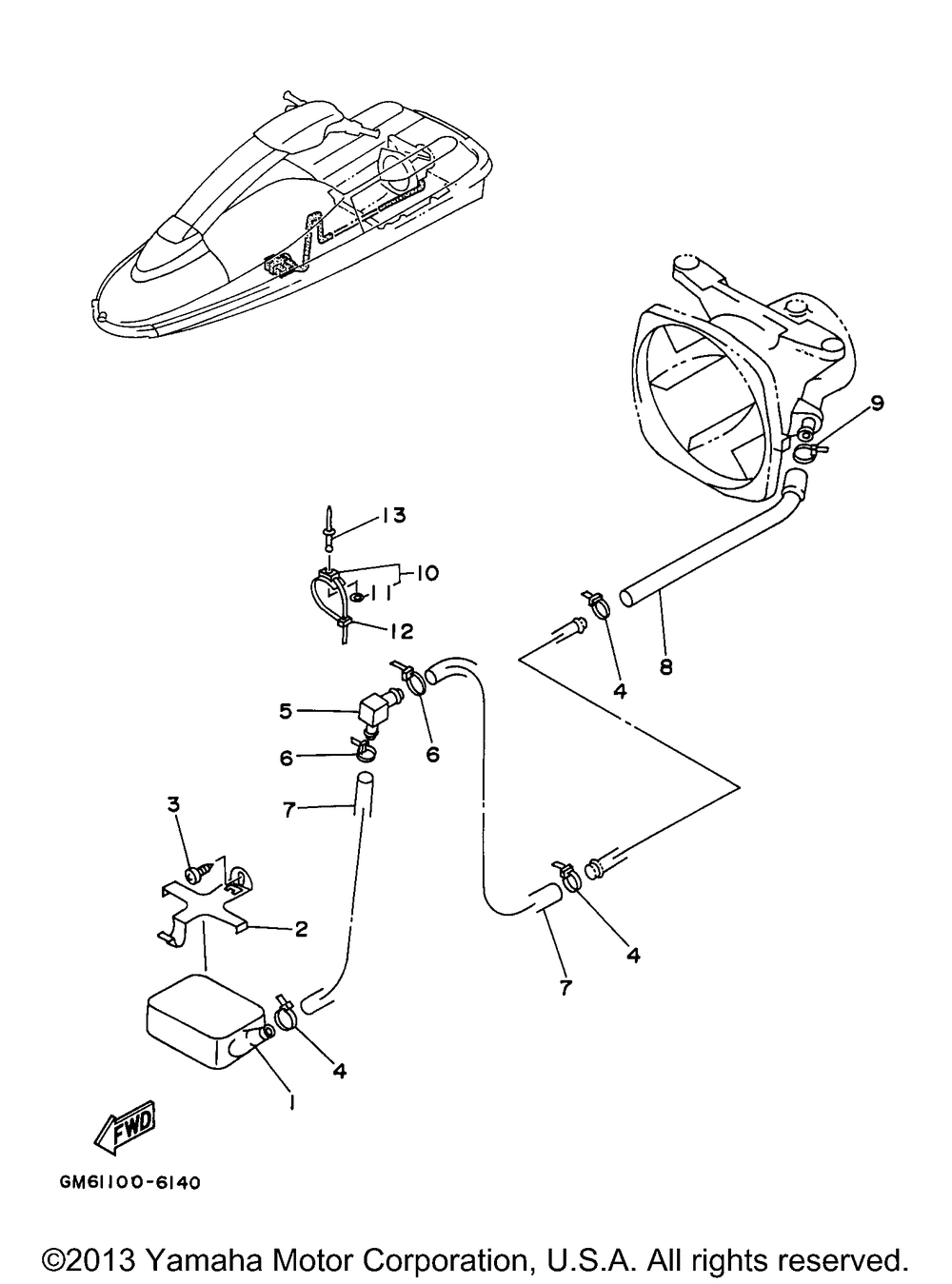 9

13

10

11

12

4

8

5

6

6

7

3

2

4

7

4

1

FWD

GM61100-6140

©2013 Yamaha Motor Corporation, U.S.A. All rights reserved.