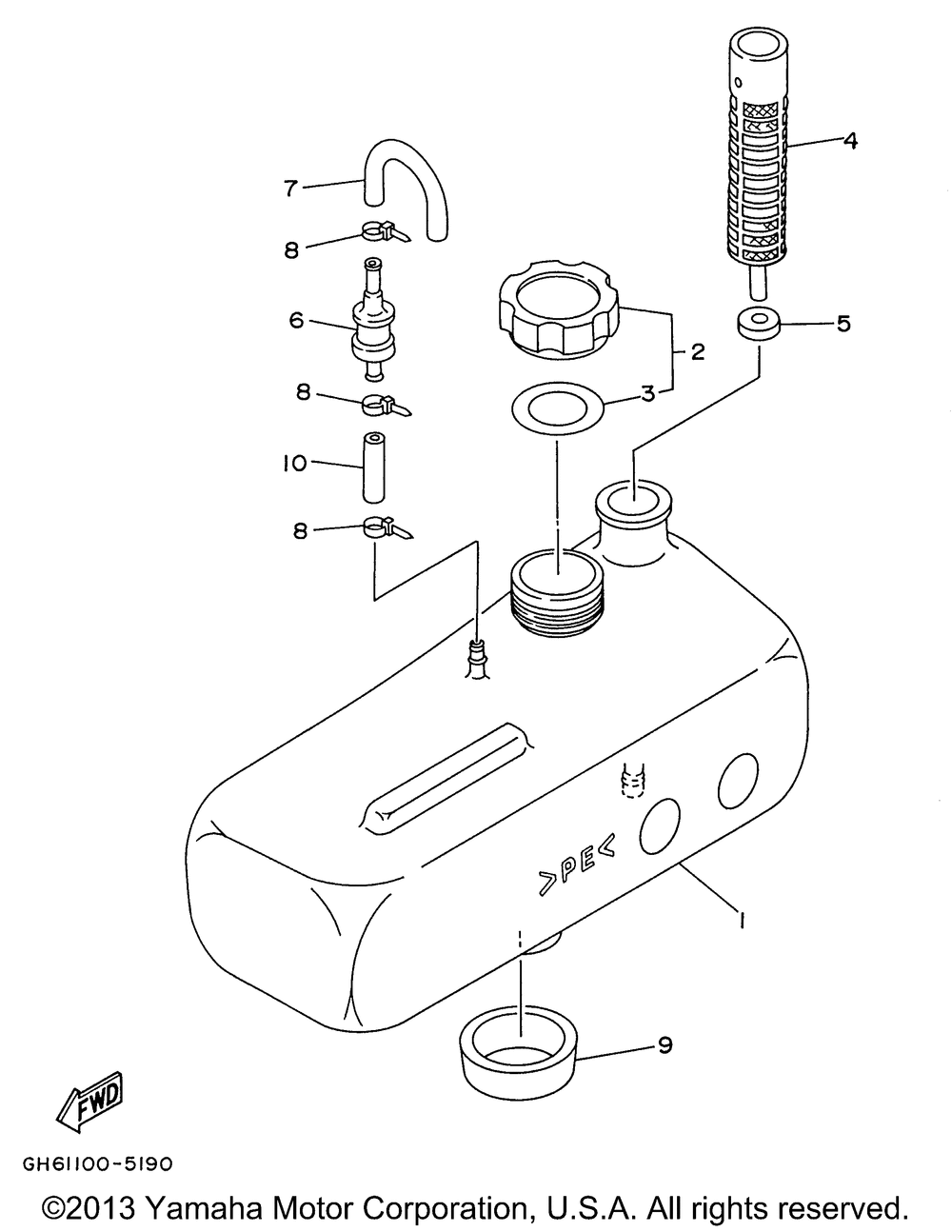 4

7

8

6

2

5

3

8

10

8

>PE<

1

9

FWD

GH61100-5190

©2013 Yamaha Motor Corporation, U.S.A. All rights reserved.