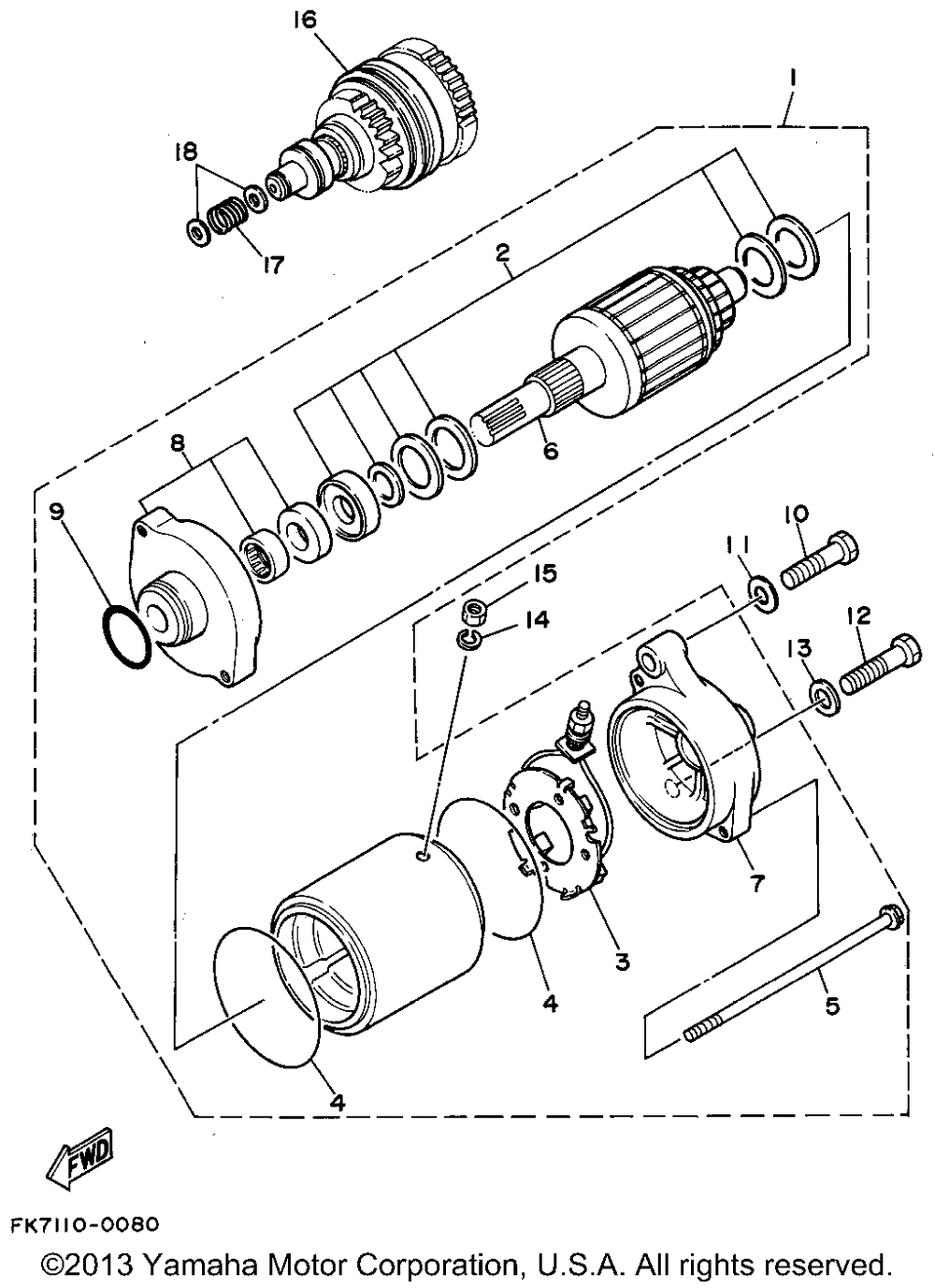 16
1
18
17
2
6
8
9
10
11
15
14
12
13
7
3
4
5
4
FWD
FK7110-0080
©2013 Yamaha Motor Corporation, U.S.A. All rights reserved.