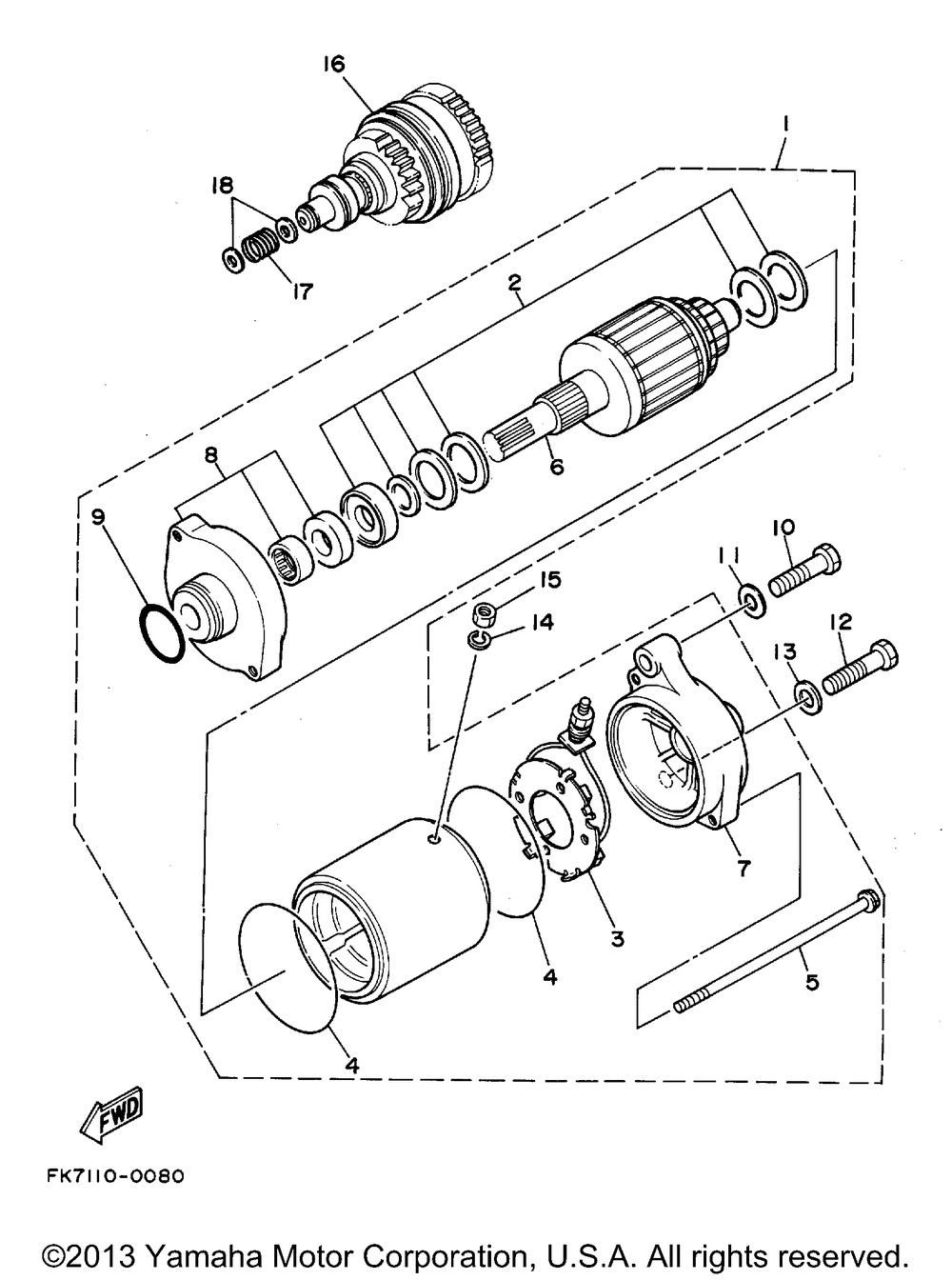 16

1

18

17

2

6

8

9

10

11

15

14

12

13

7

3

4

5

4

FWD

FK7110-0080

©2013 Yamaha Motor Corporation, U.S.A. All rights reserved.